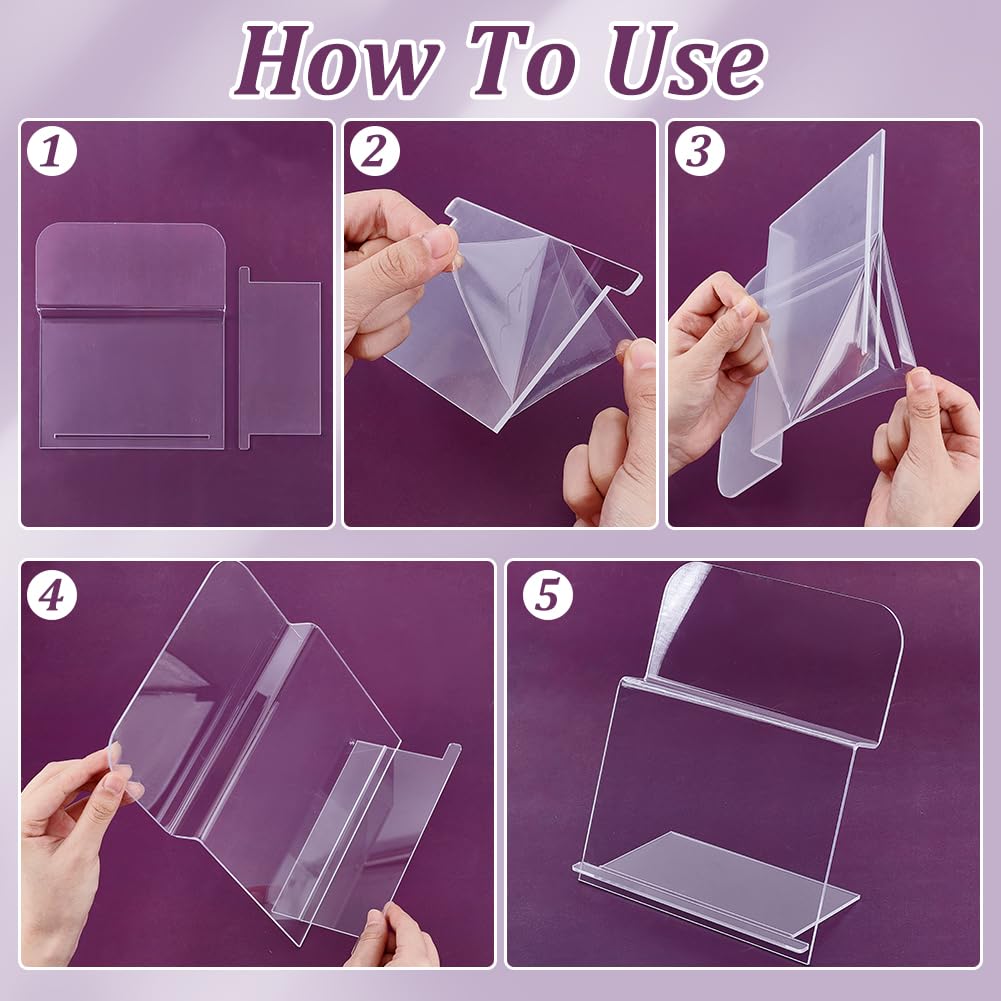 How To Use

1

2

3

4

5