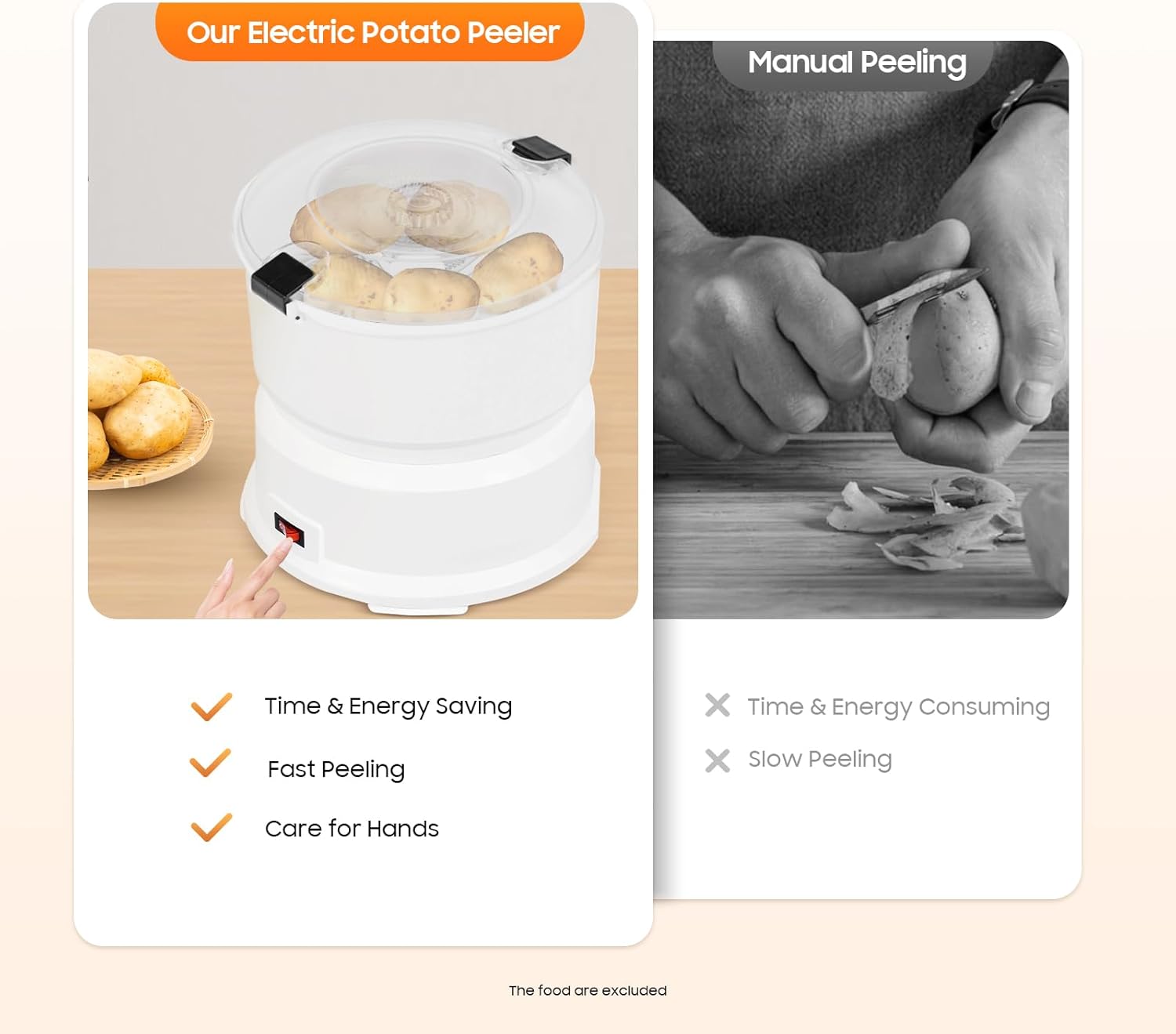 Our Electric Potato Peeler

Time & Energy Saving

Fast Peeling

Care for Hands

Manual Peeling

Time & Energy Consuming

Slow Peeling

The food are excluded