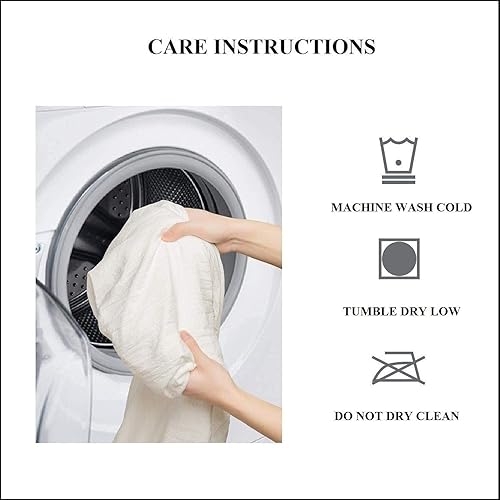 CARE INSTRUCTIONS

MACHINE WASH COLD

TUMBLE DRY LOW

DO NOT DRY CLEAN