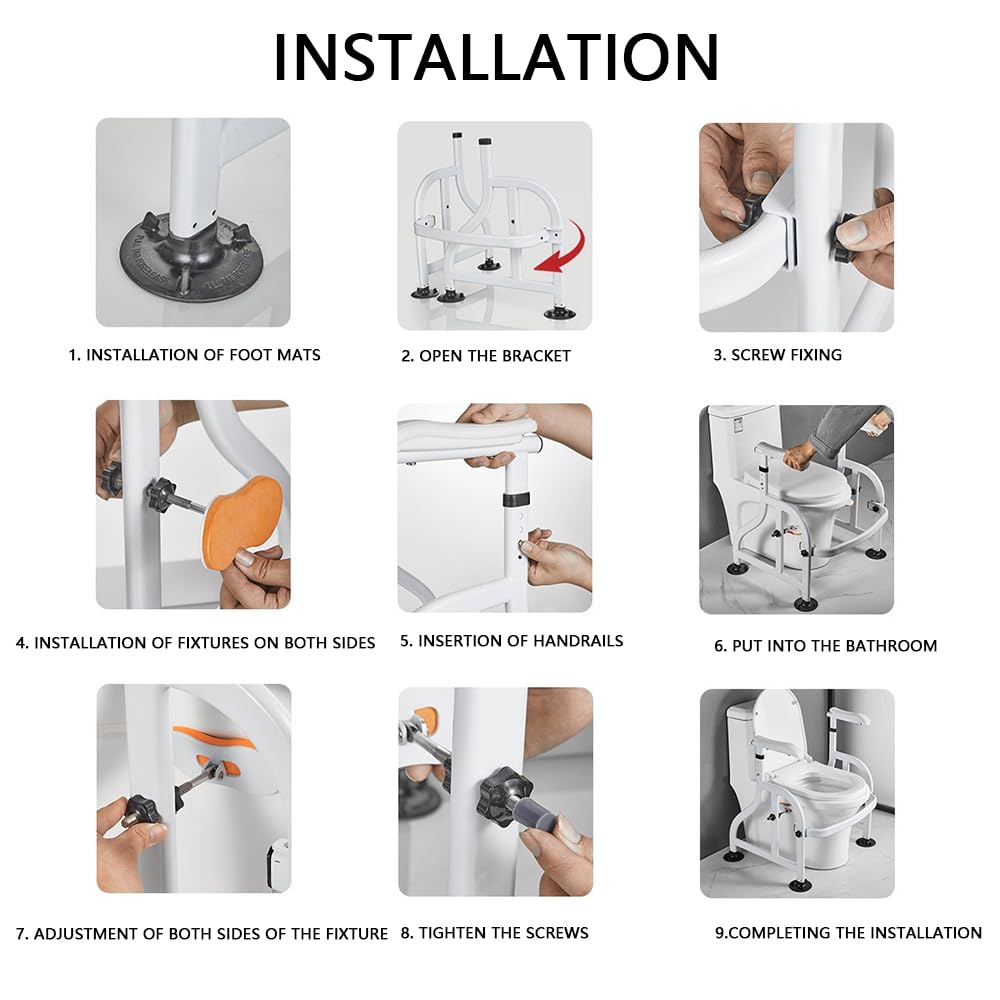 INSTALLATION

1. INSTALLATION OF FOOT MATS

2. OPEN THE BRACKET

3. SCREW FIXING

4. INSTALLATION OF FIXTURES ON BOTH SIDES

5. INSERTION OF HANDRAILS

6. PUT INTO THE BATHROOM

7. ADJUSTMENT OF BOTH SIDES OF THE FIXTURE

8. TIGHTEN THE SCREWS

9.COMPLETING THE INSTALLATION