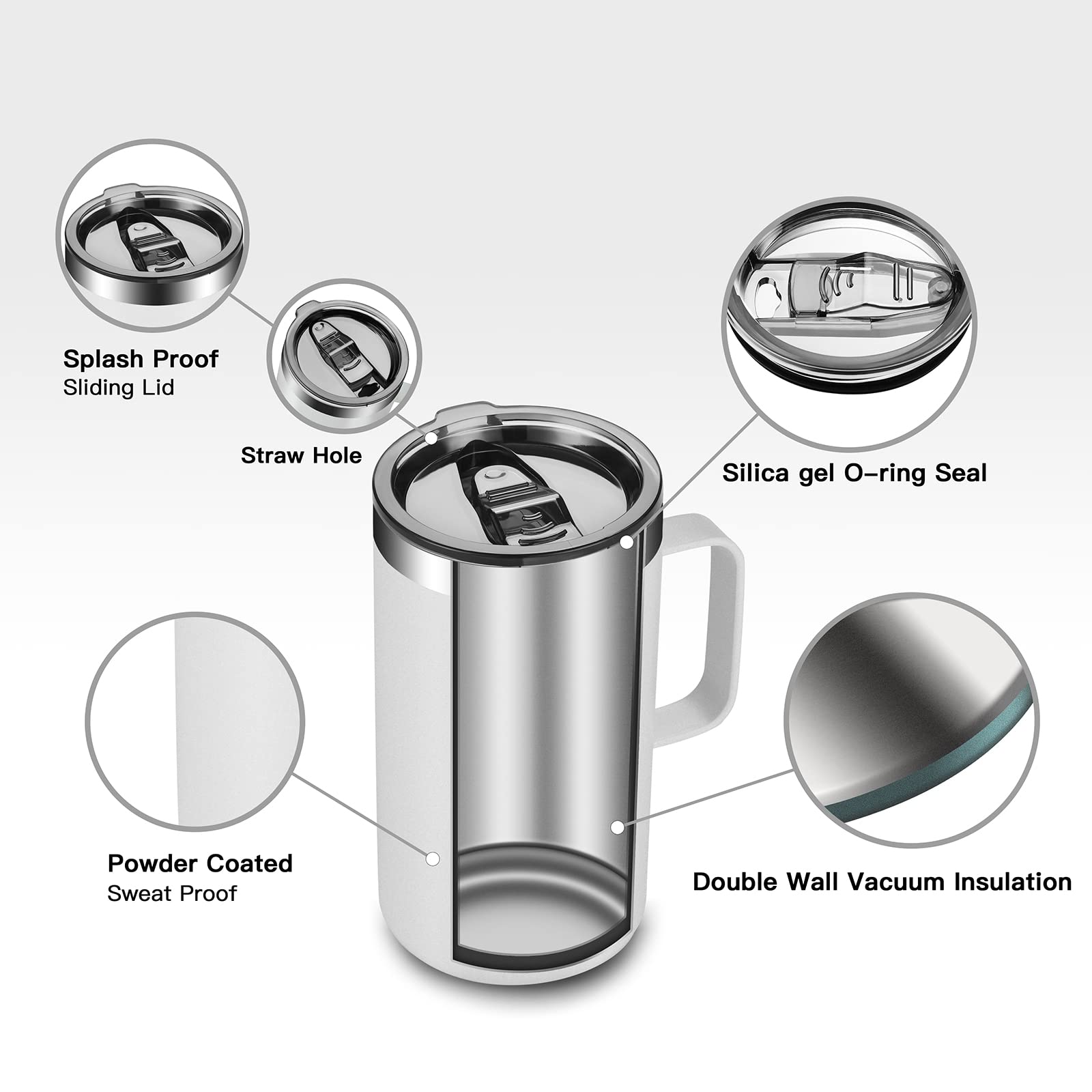 Splash Proof
Sliding Lid

Straw Hole

Silica gel O-ring Seal

Powder Coated
Sweat Proof

Double Wall Vacuum Insulation