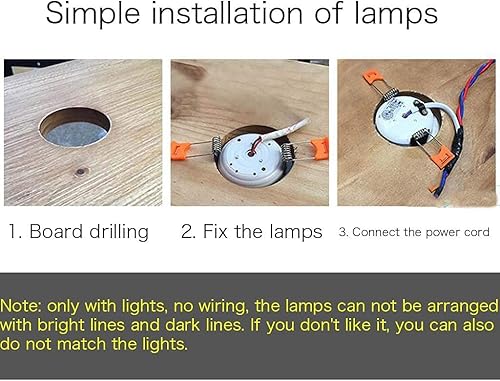 Simple installation of lamps

1. Board drilling

2. Fix the lamps

3. Connect the power cord

Note: only with lights, no wiring, the lamps can not be arranged with bright lines and dark lines. If you don't like it, you can also do not match the lights.