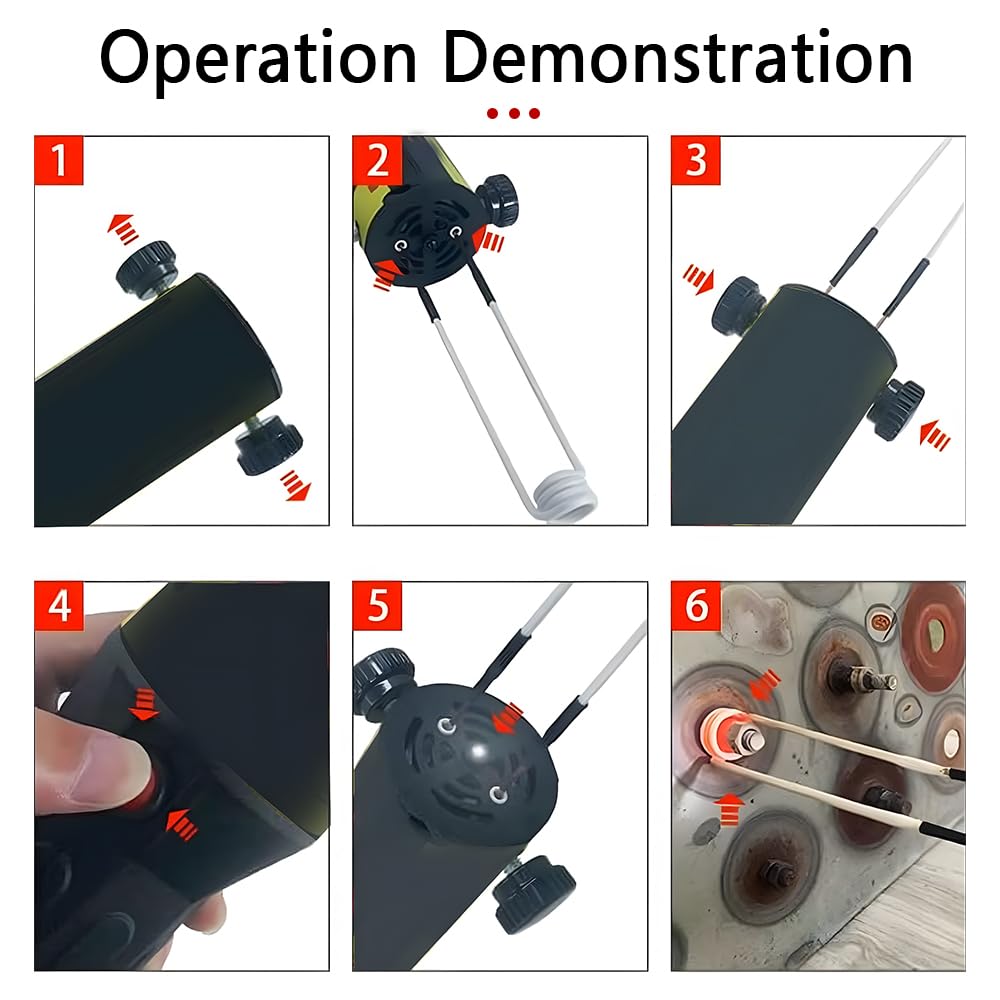 Operation Demonstration

1

2

3

4

5

6