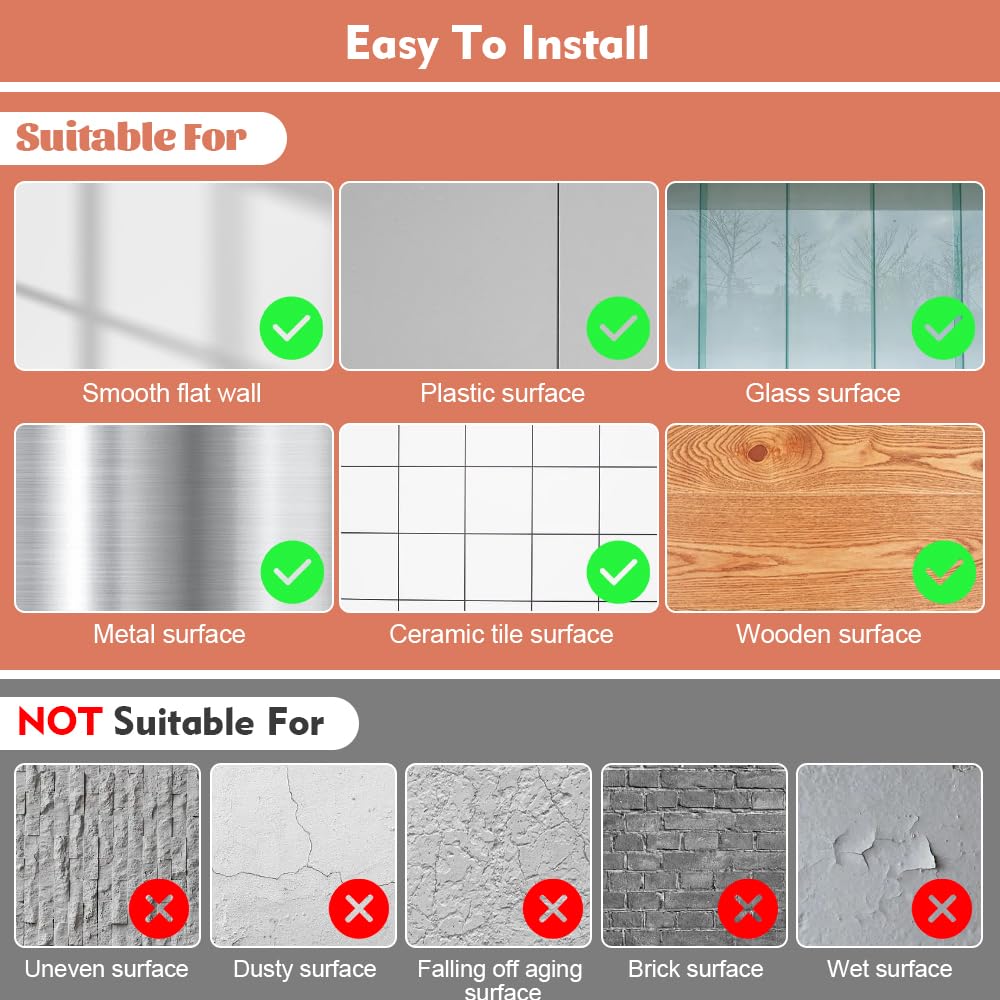 Easy To Install

Suitable For

Smooth flat wall

Plastic surface

Glass surface

Metal surface

Ceramic tile surface

Wooden surface

NOT Suitable For

Uneven surface

Dusty surface

Falling off aging surface

Brick surface

Wet surface