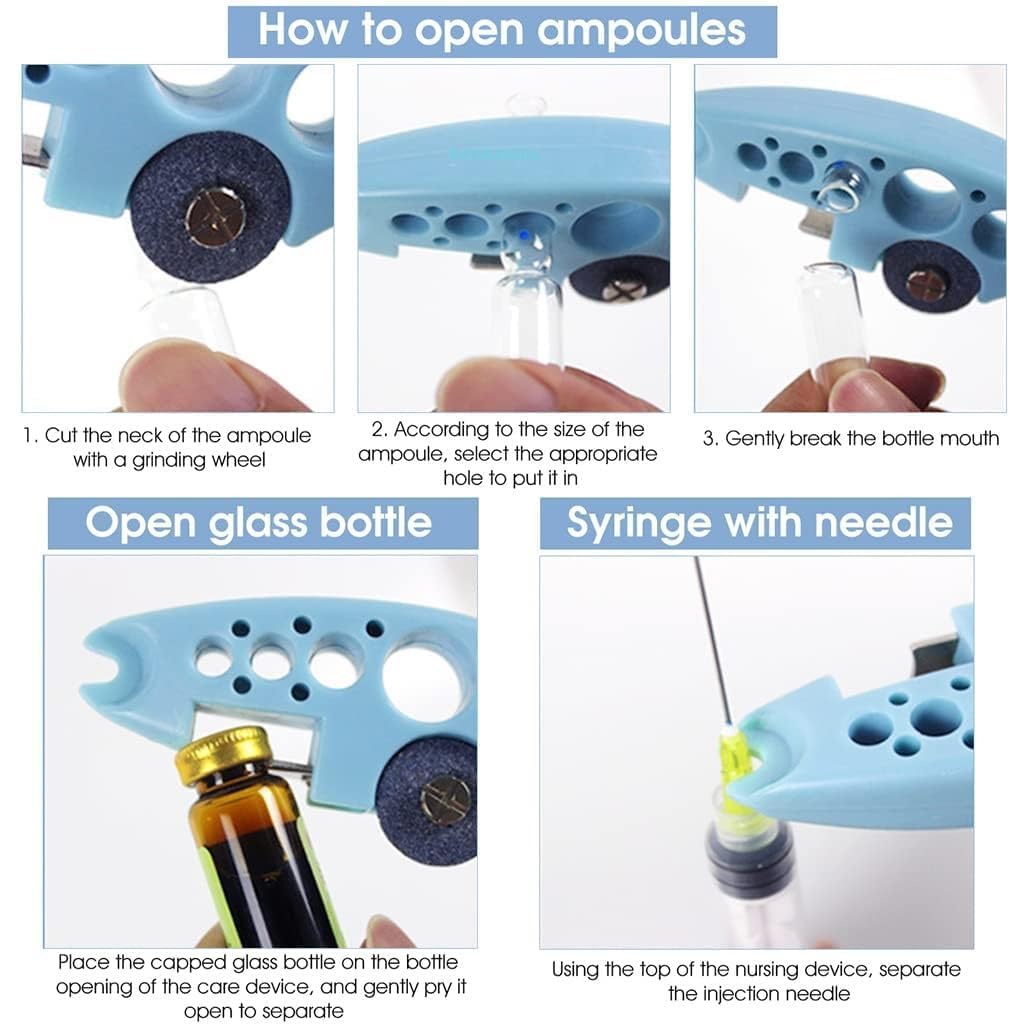 How to open ampoules

1. Cut the neck of the ampoule with a grinding wheel

2. According to the size of the ampoule, select the appropriate hole to put it in

3. Gently break the bottle mouth

Open glass bottle

Place the capped glass bottle on the bottle opening of the care device, and gently pry it open to separate

Syringe with needle

Using the top of the nursing device, separate the injection needle