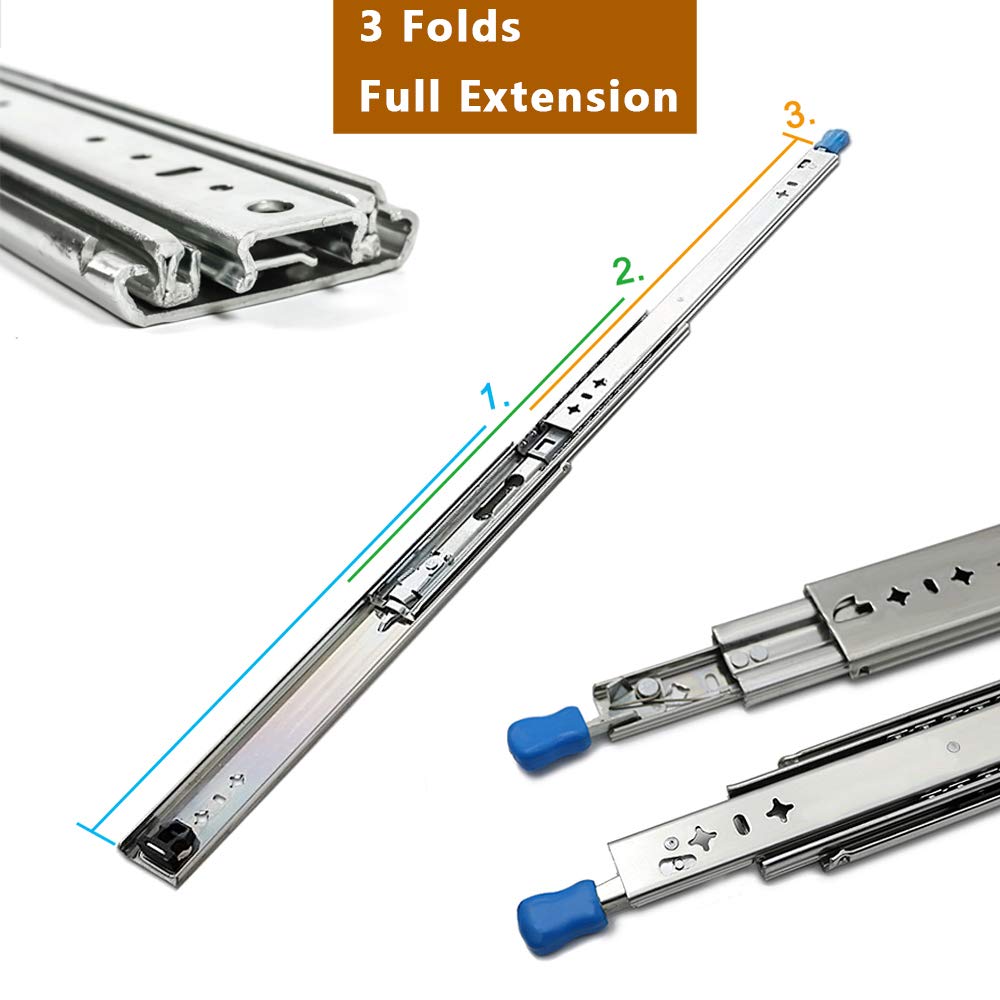 3 Folds
Full Extension

3.

2.

1.