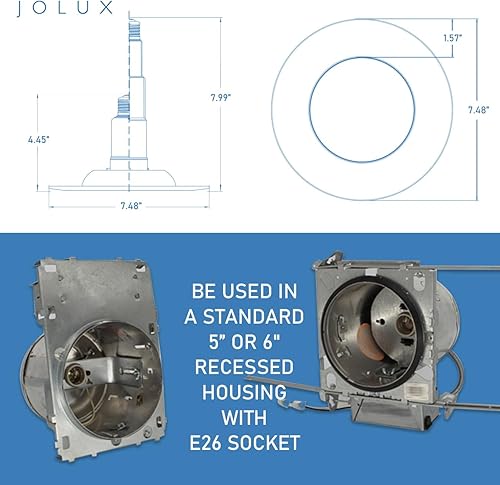 JOLUX

7.99"

4.45"

7.48"

1.57"

7.48"

BE USED IN A STANDARD 5" OR 6" RECESSED HOUSING WITH E26 SOCKET