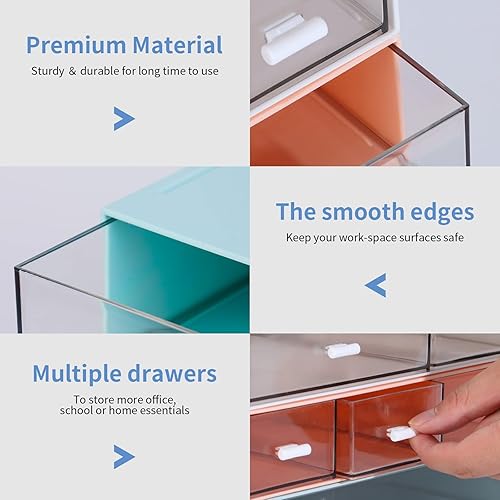 Premium Material
Sturdy & durable for long time to use

The smooth edges
Keep your work-space surfaces safe

Multiple drawers
To store more office, school or home essentials