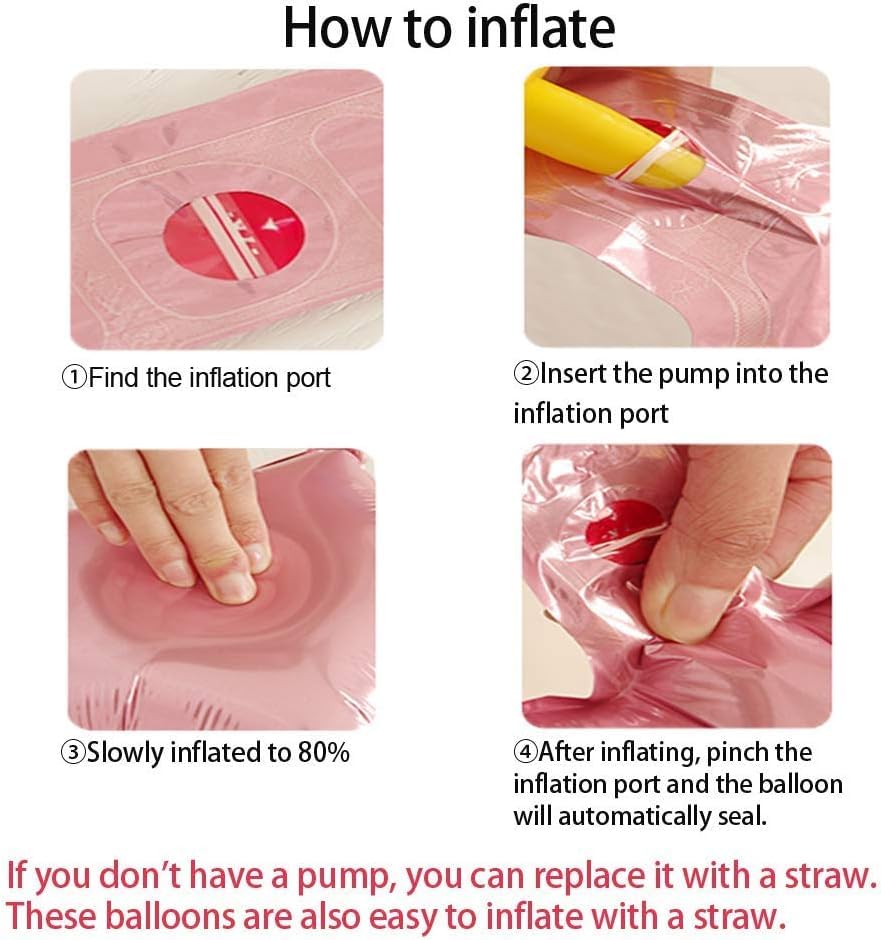 How to inflate

①Find the inflation port

②Insert the pump into the inflation port

③Slowly inflated to 80%

④After inflating, pinch the inflation port and the balloon will automatically seal.

If you don't have a pump, you can replace it with a straw. These balloons are also easy to inflate with a straw.