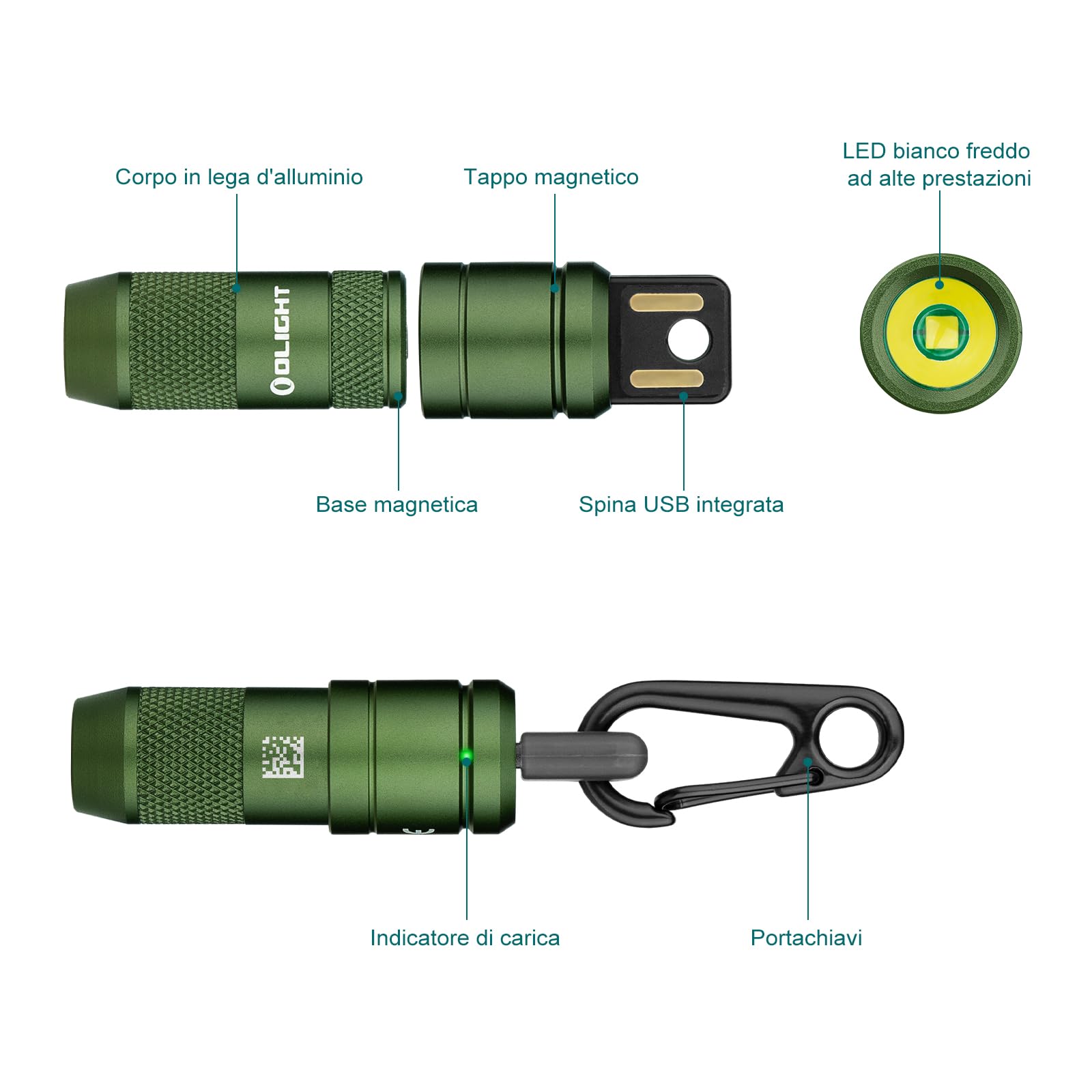 Corpo in lega d'alluminio

Tappo magnetico

LED bianco freddo ad alte prestazioni

OLIGHT

Base magnetica

Spina USB integrata

Indicatore di carica

Portachiavi