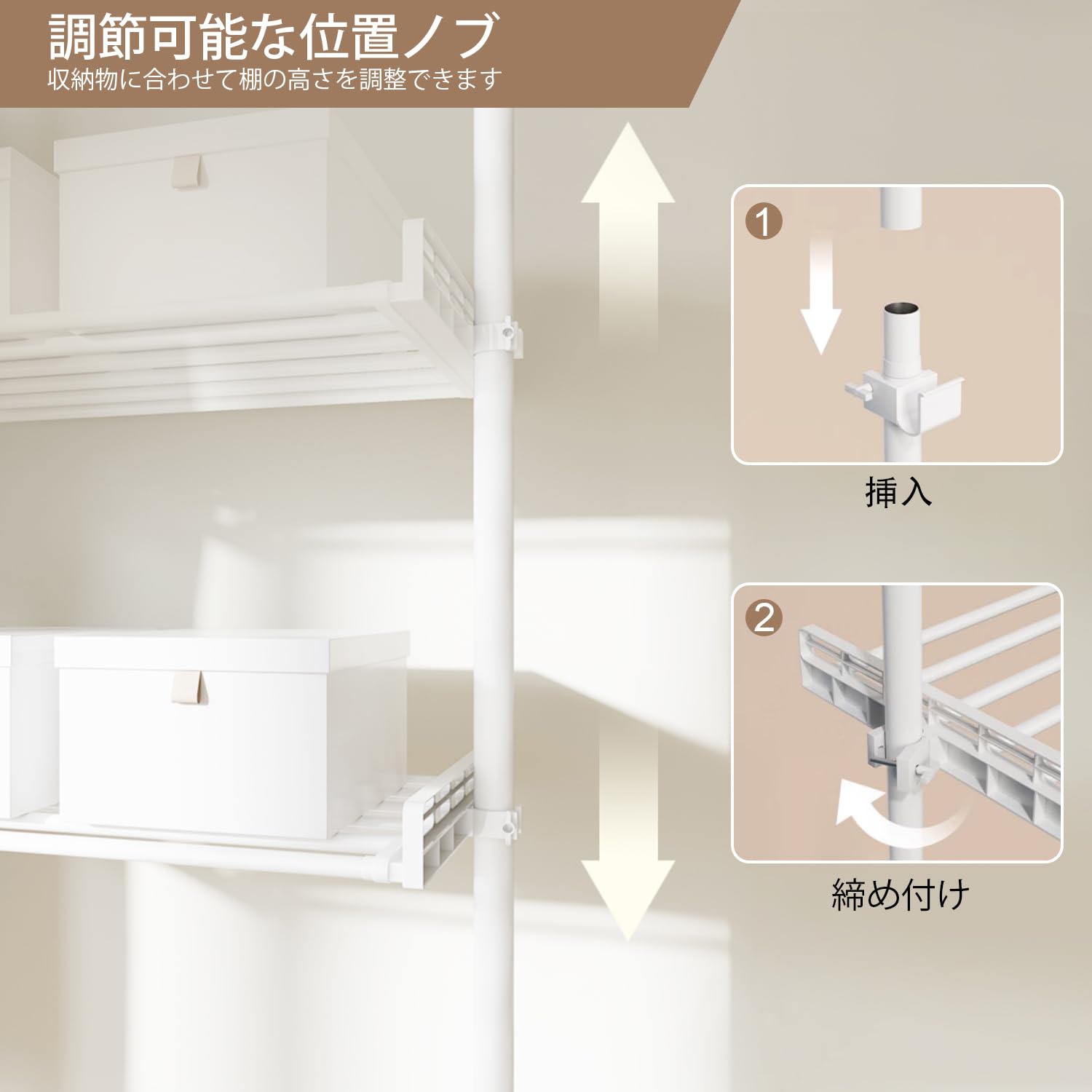 調節可能な位置ノブ
収納物に合わせて棚の高さを調整できます

1

挿入

2

締め付け