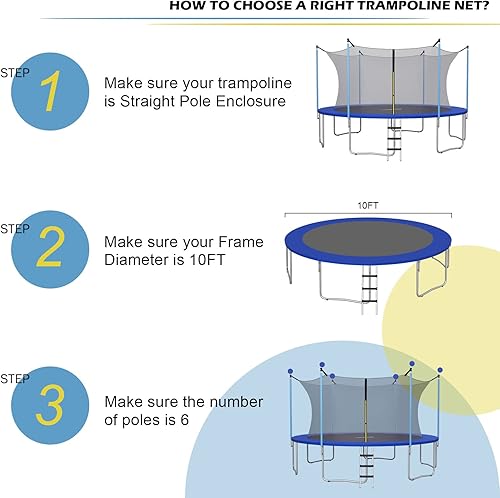 HOW TO CHOOSE A RIGHT TRAMPOLINE NET?

STEP 1

Make sure your trampoline is Straight Pole Enclosure

STEP 2

Make sure your Frame Diameter is 10FT

10FT

STEP 3

Make sure the number of poles is 6