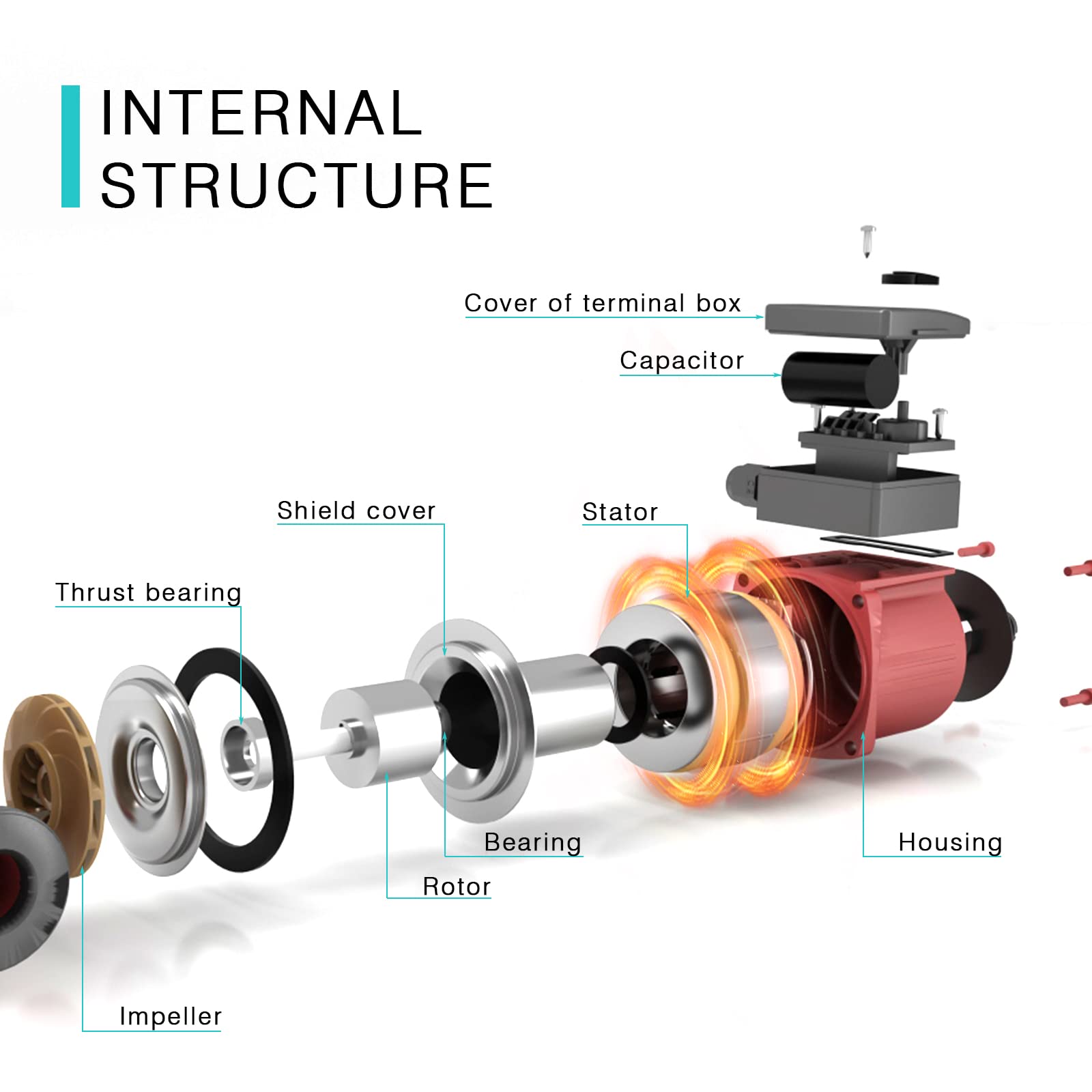 INTERNAL
STRUCTURE

Cover of terminal box

Capacitor

Shield cover

Stator

Thrust bearing

Bearing

Housing

Rotor

Impeller