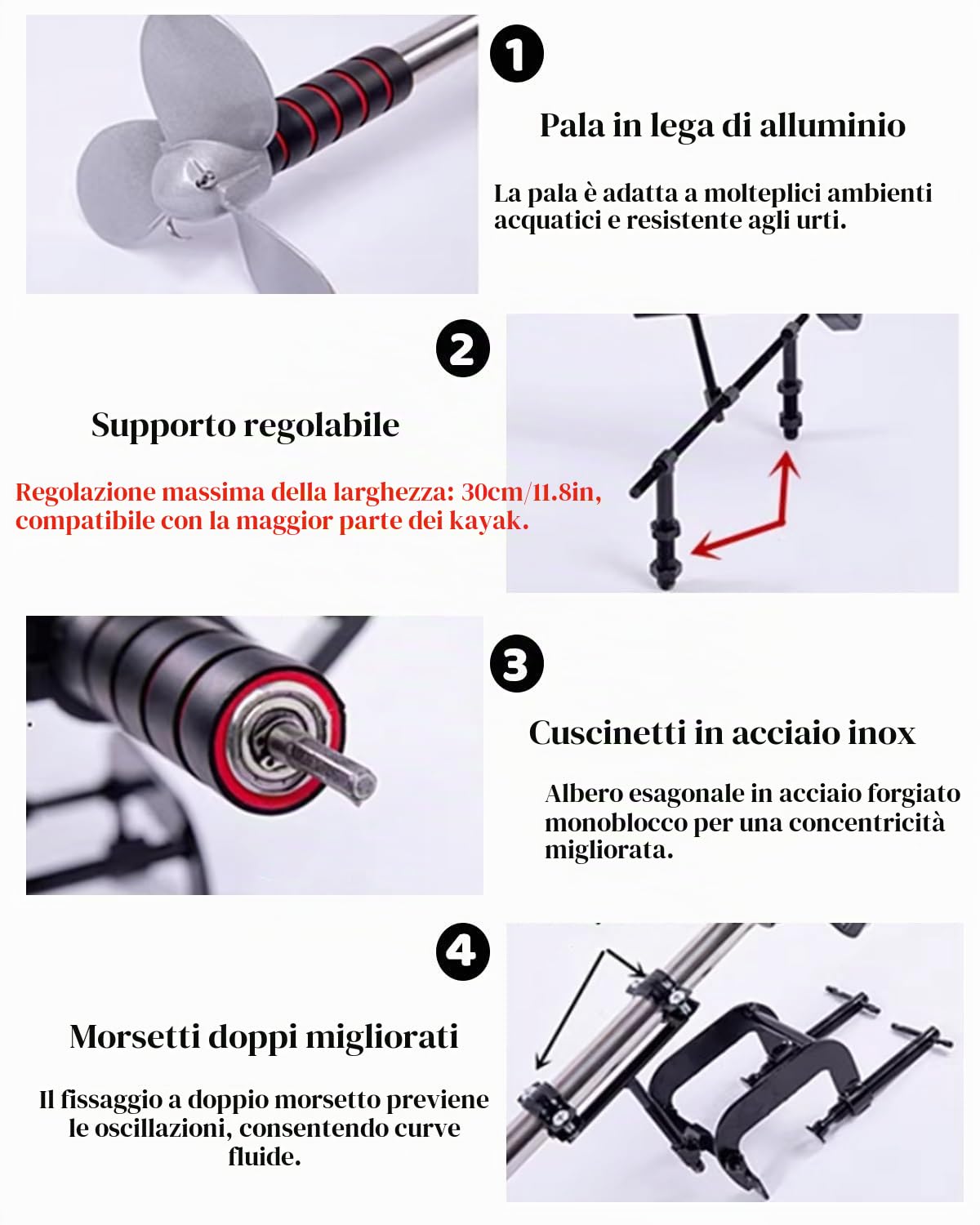 1

Pala in lega di alluminio

La pala è adatta a molteplici ambienti acquatici e resistente agli urti.

2

Supporto regolabile

Regolazione massima della larghezza: 30cm/11.8in, compatibile con la maggior parte dei kayak.

3

Cuscinetti in acciaio inox

Albero esagonale in acciaio forgiato monoblocco per una concentricità migliorata.

4

Morsetti doppi migliorati

Il fissaggio a doppio morsetto previene le oscillazioni, consentendo curve fluide.