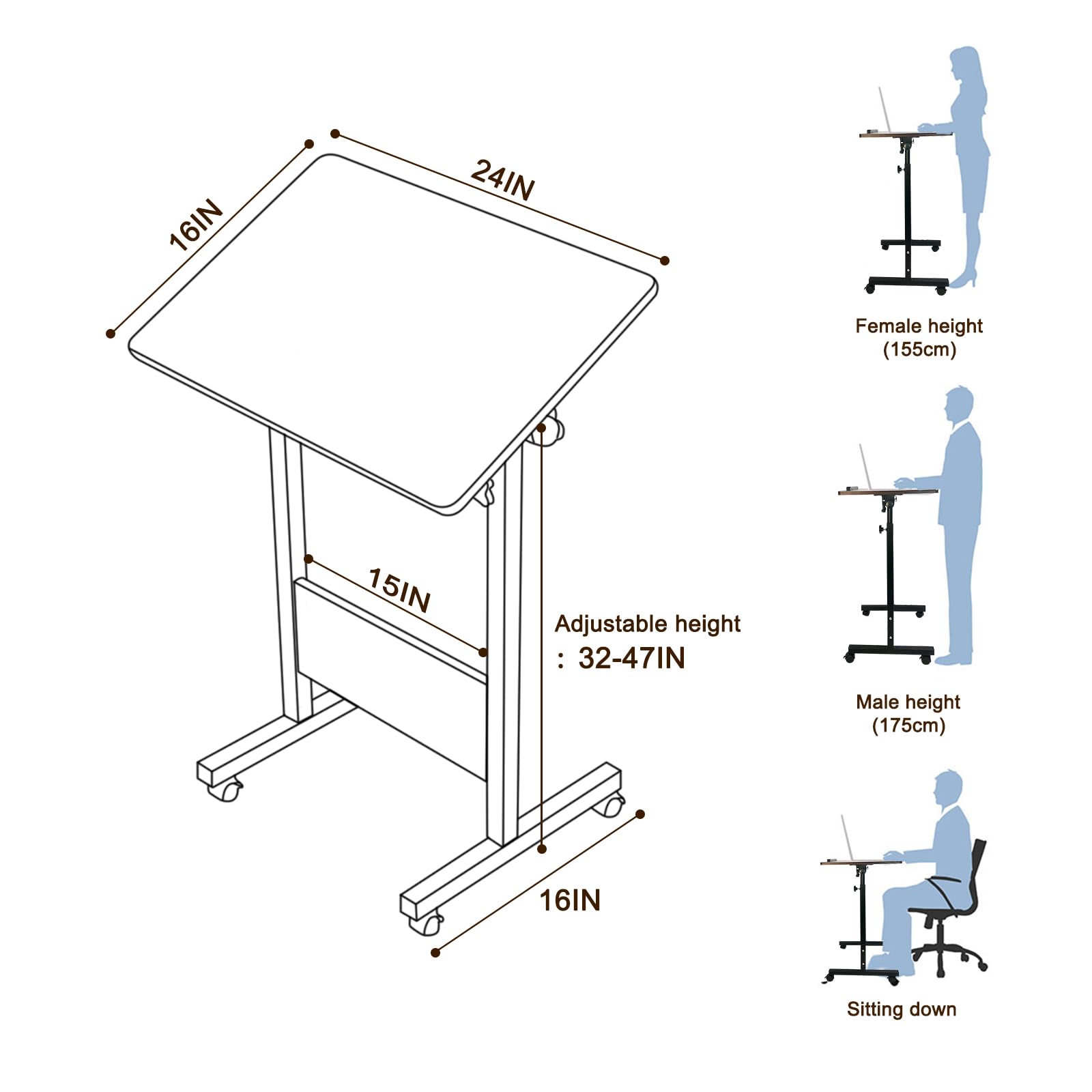 16IN

24IN

15IN

Adjustable height
: 32-47IN

16IN

Female height
(155cm)

Male height
(175cm)

Sitting down