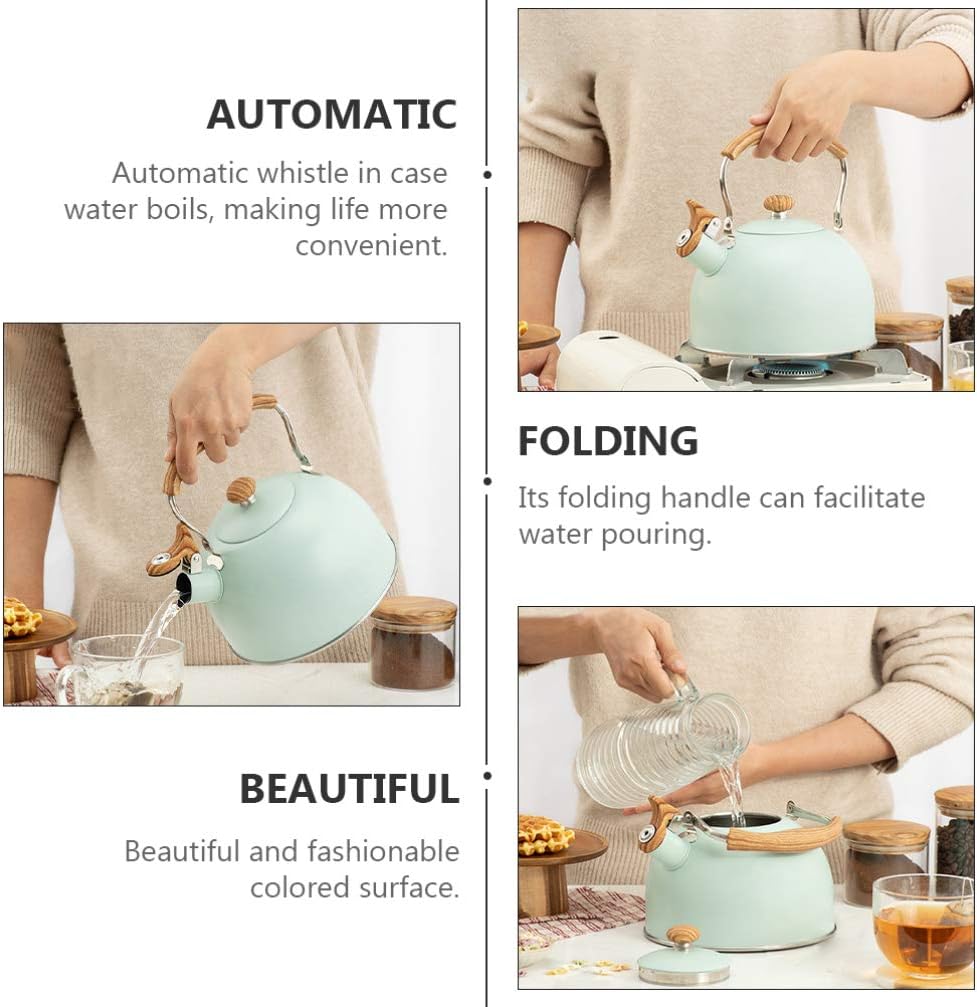 AUTOMATIC

Automatic whistle in case water boils, making life more convenient.

FOLDING

Its folding handle can facilitate water pouring.

BEAUTIFUL

Beautiful and fashionable colored surface.