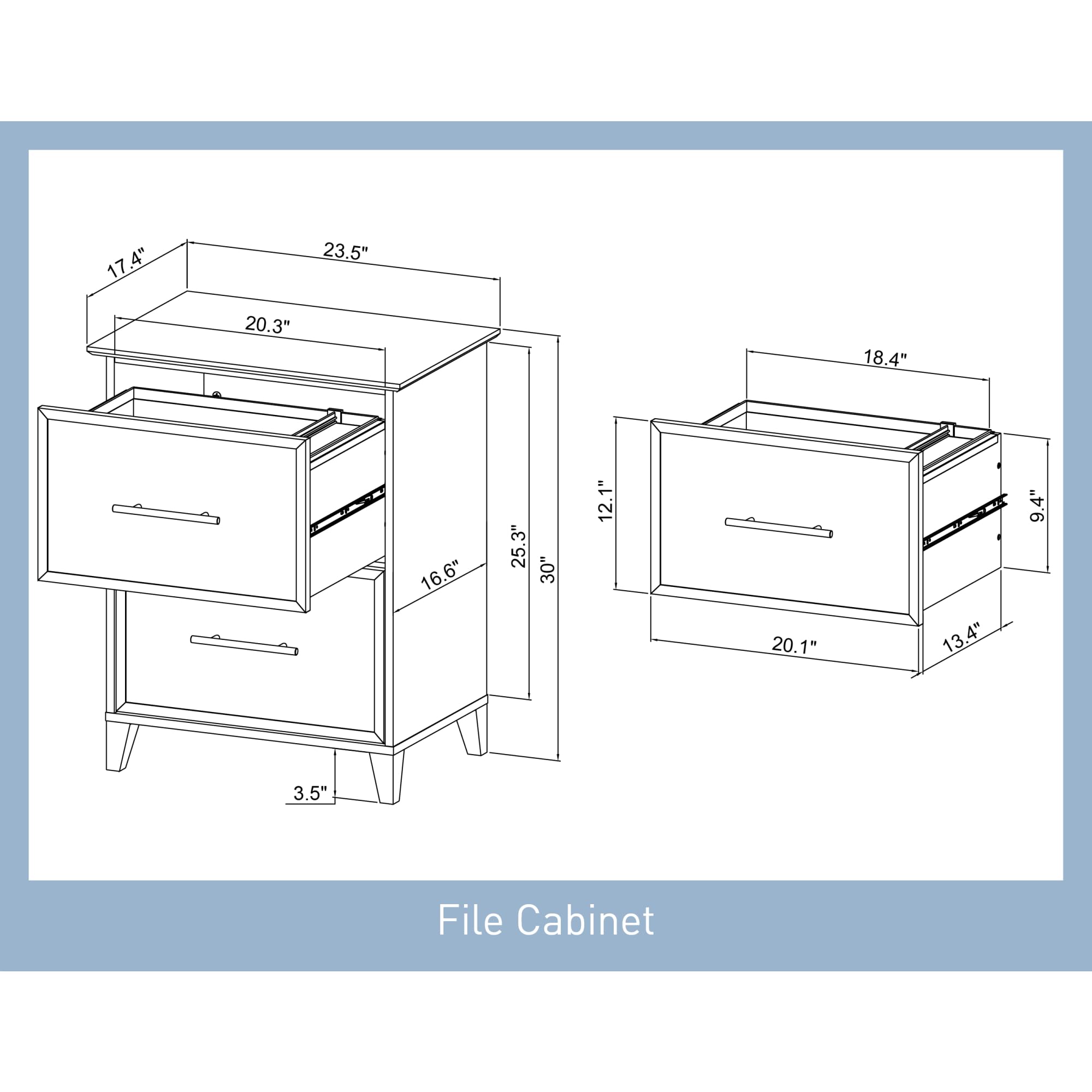 17.4"
23.5"
20.3"
16.6"
25.3"
30"
3.5"
18.4"
12.1"
9.4"
20.1"
13.4"
File Cabinet