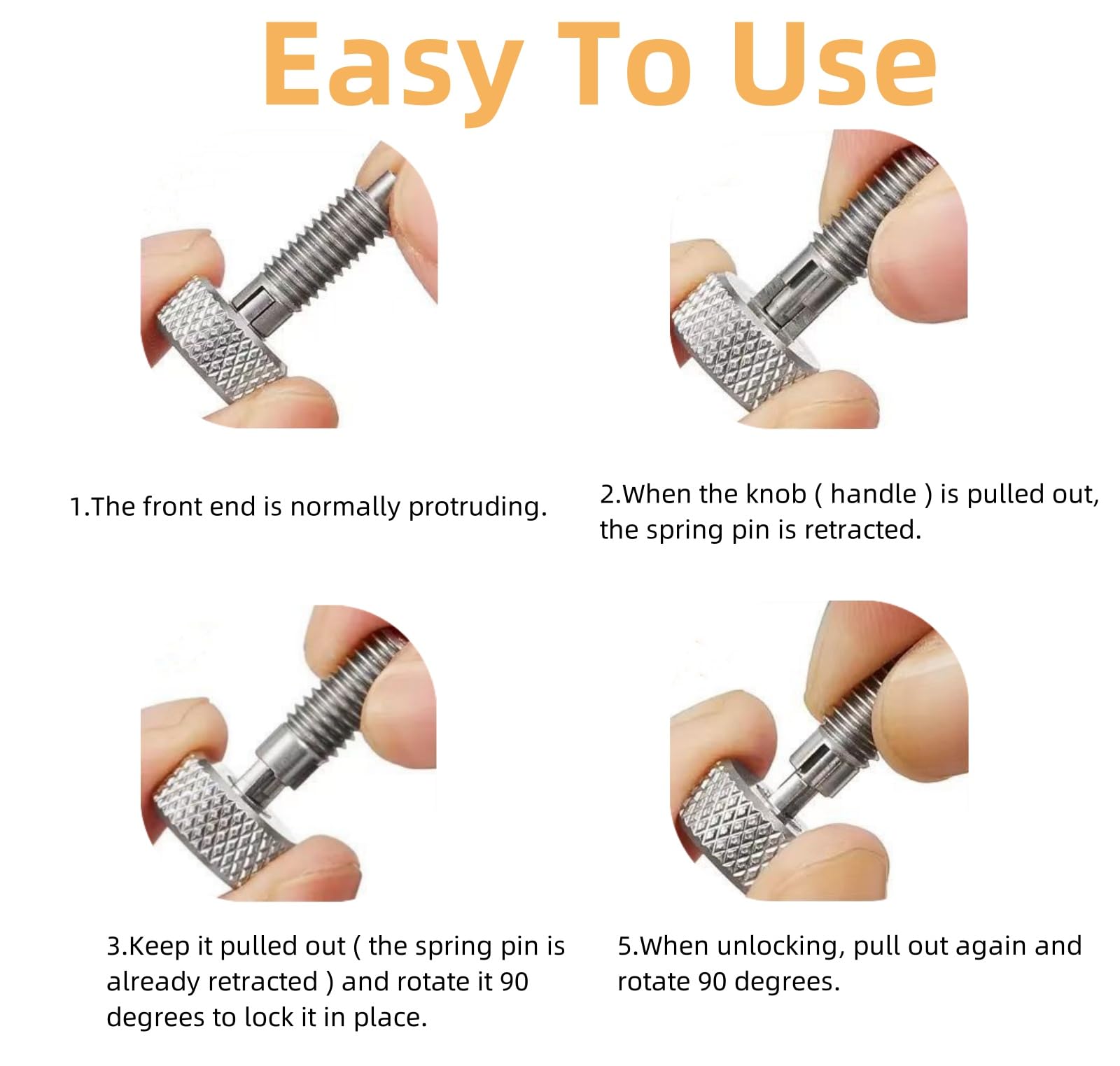 Easy To Use

1.The front end is normally protruding.

2.When the knob ( handle ) is pulled out, the spring pin is retracted.

3.Keep it pulled out ( the spring pin is already retracted ) and rotate it 90 degrees to lock it in place.

5.When unlocking, pull out again and rotate 90 degrees.