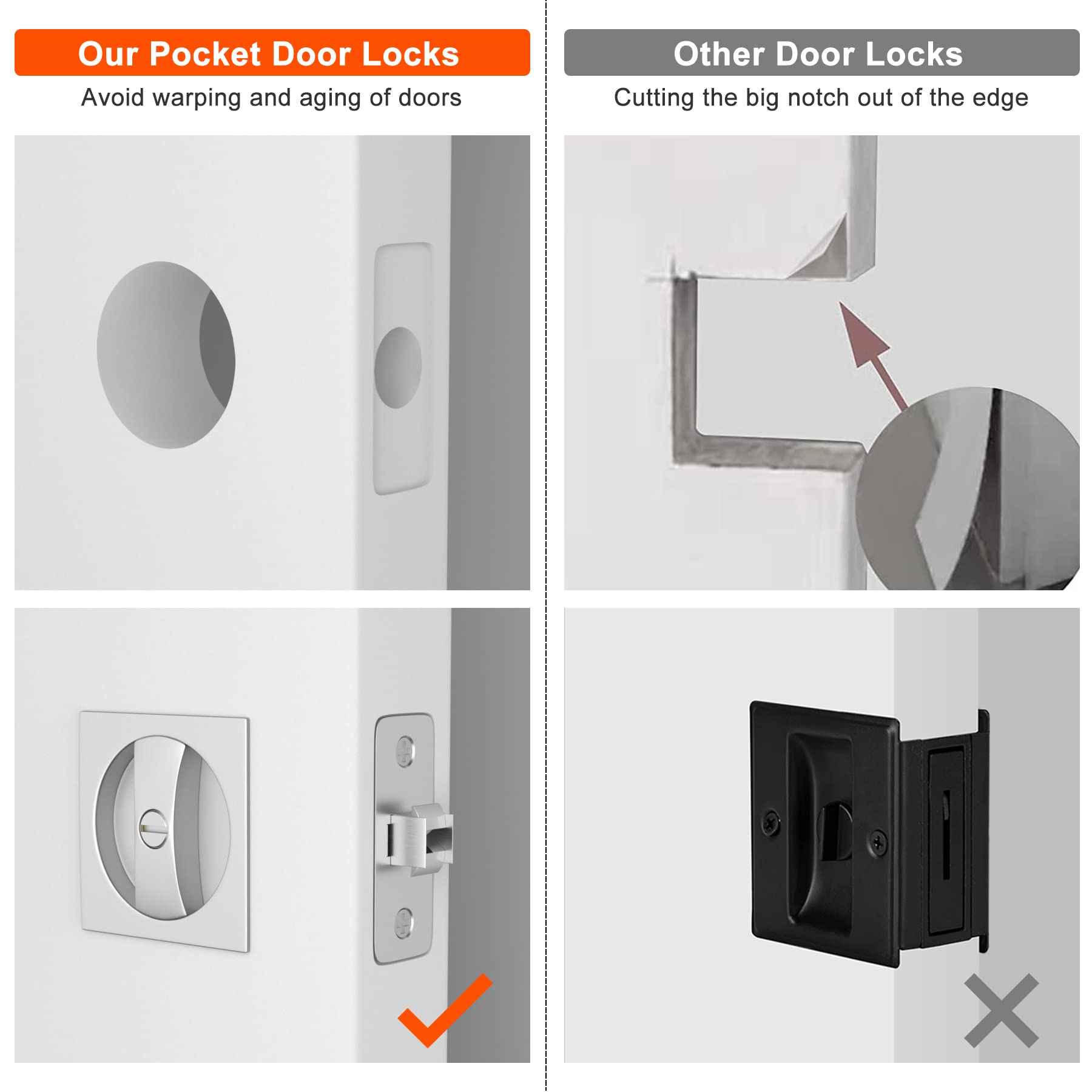 Our Pocket Door Locks

Avoid warping and aging of doors

Other Door Locks

Cutting the big notch out of the edge