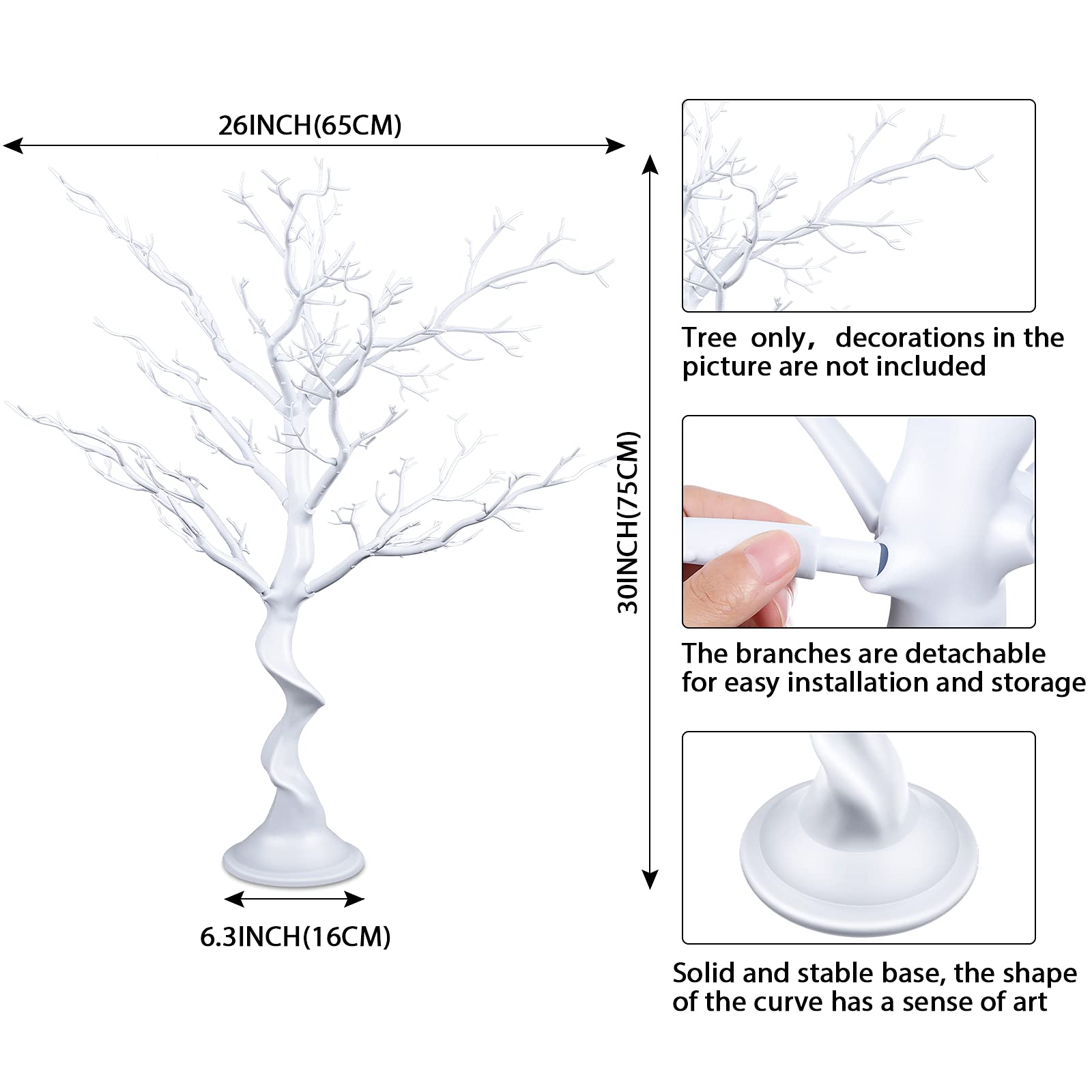 26INCH(65CM)

30INCH(75CM)

6.3INCH(16CM)

Tree only， decorations in the picture are not included

The branches are detachable for easy installation and storage

Solid and stable base, the shape of the curve has a sense of art