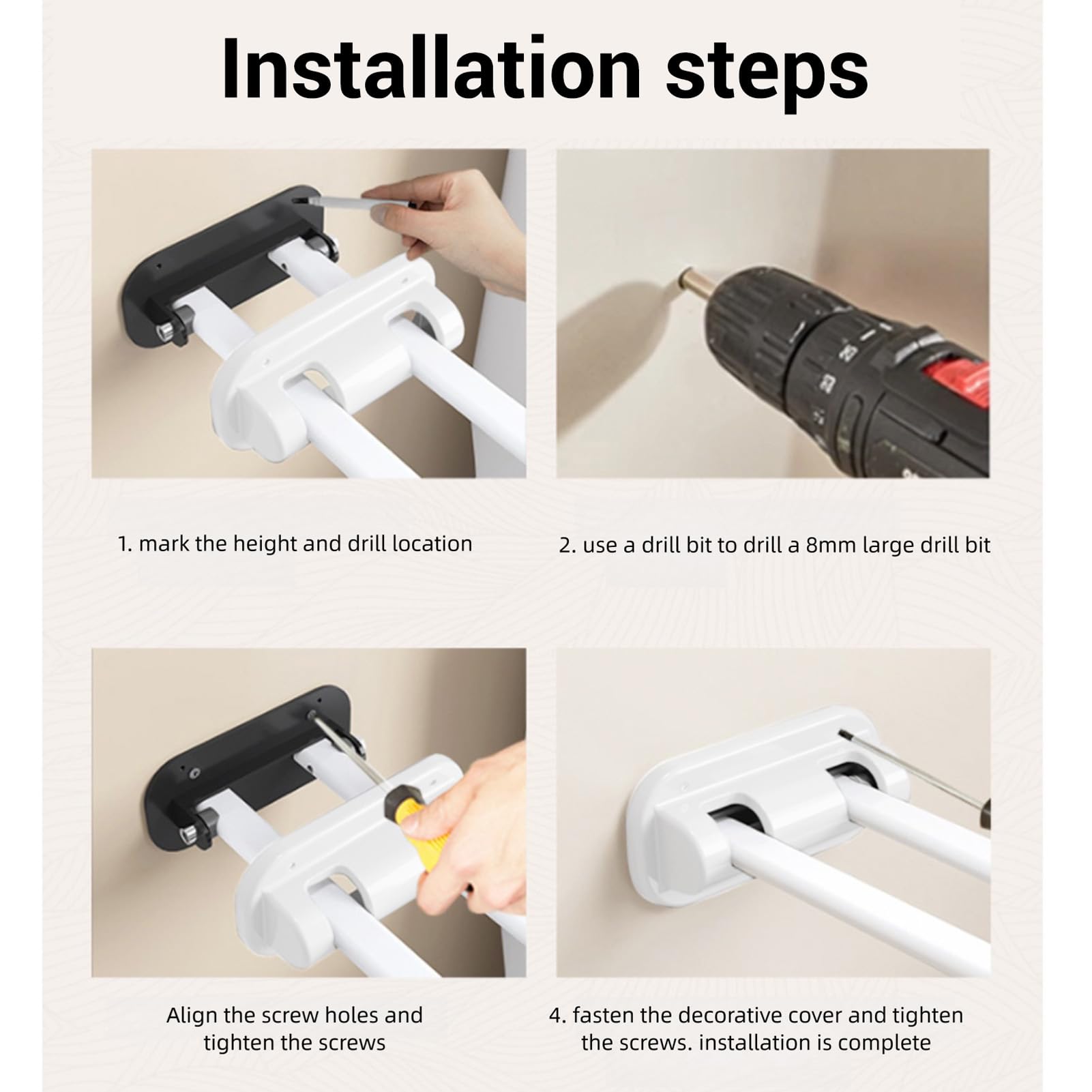 Installation steps

1. mark the height and drill location

2. use a drill bit to drill a 8mm large drill bit

Align the screw holes and tighten the screws

4. fasten the decorative cover and tighten the screws. installation is complete