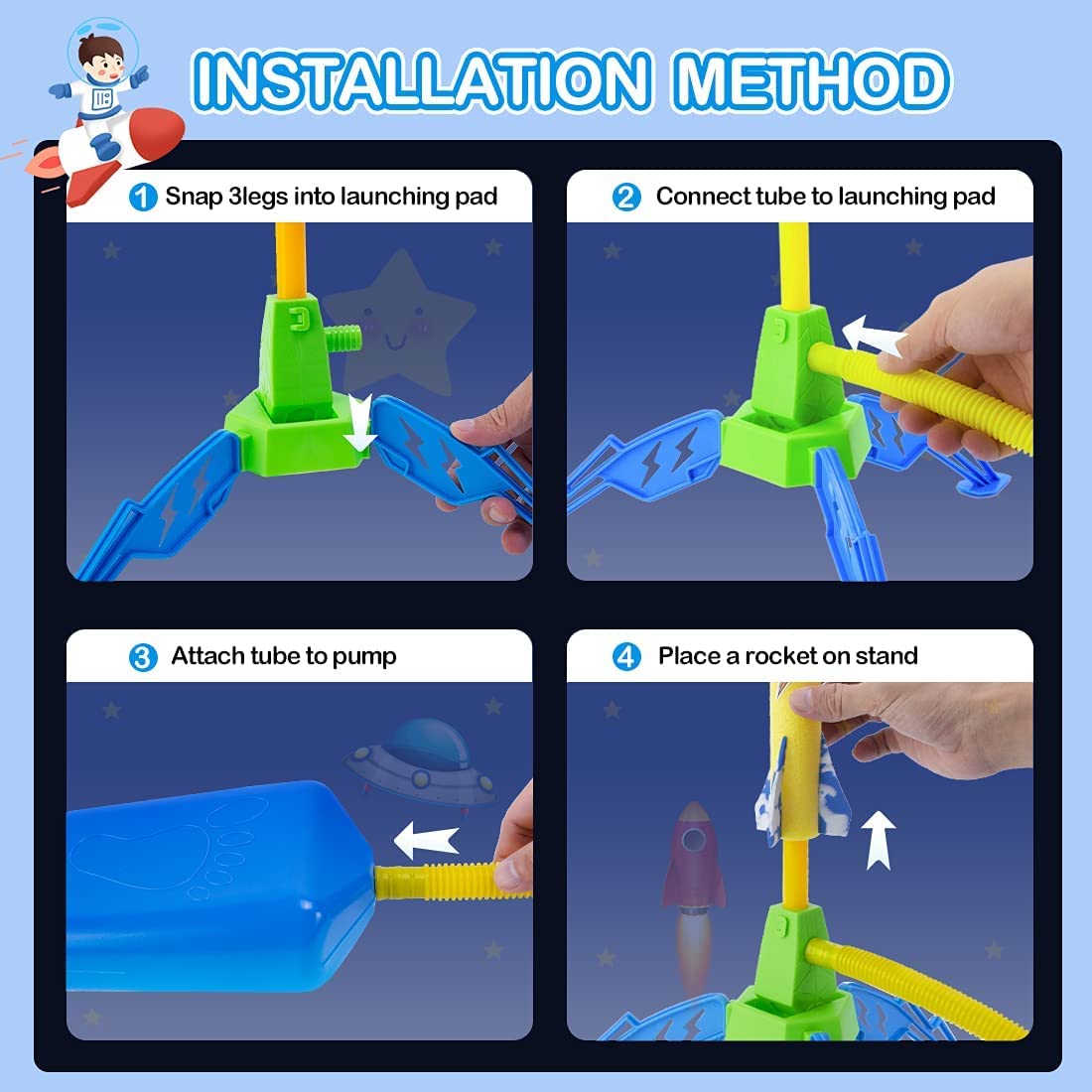 INSTALLATION METHOD

1 Snap 3legs into launching pad

2 Connect tube to launching pad

3 Attach tube to pump

4 Place a rocket on stand