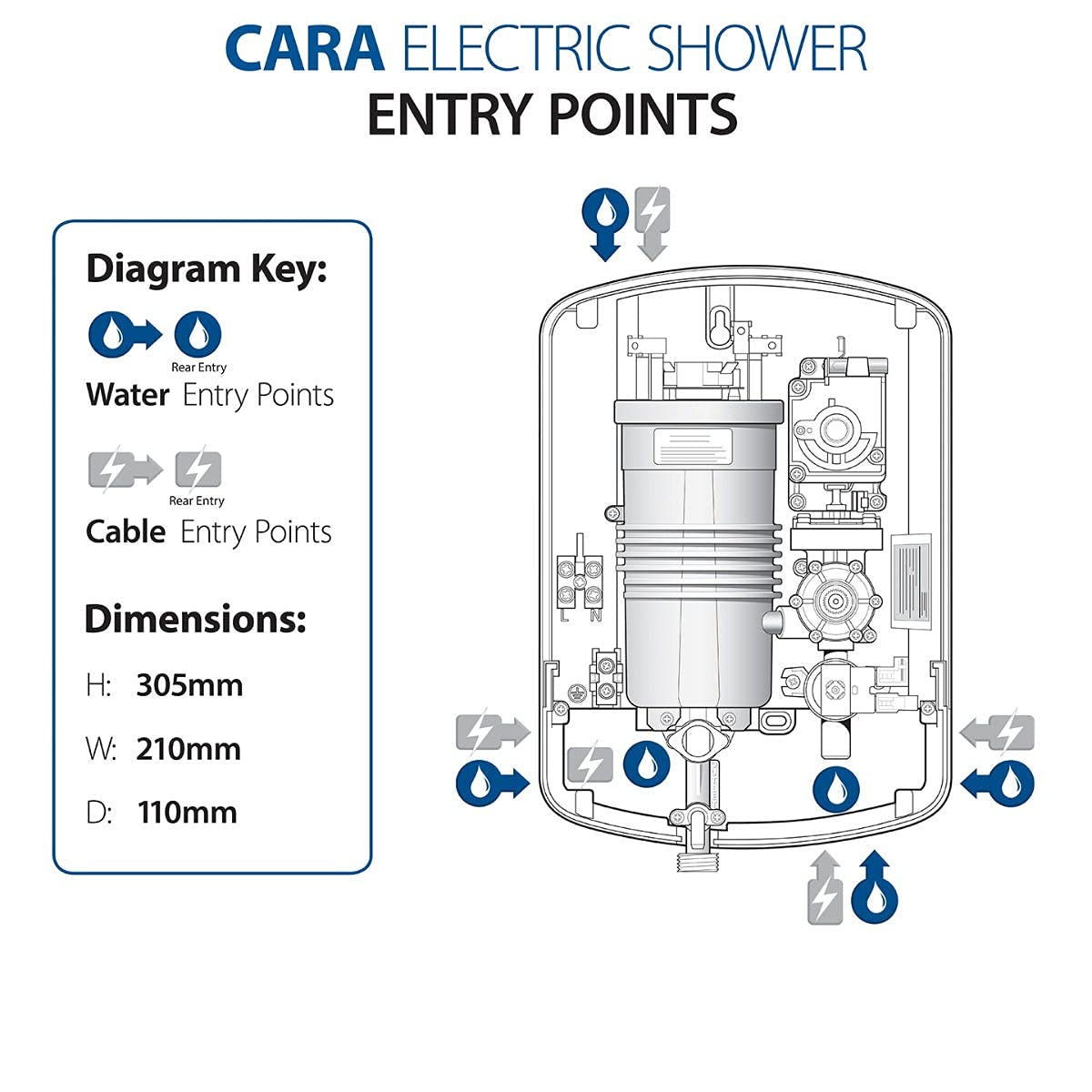 CARA ELECTRIC SHOWER
ENTRY POINTS

Diagram Key:

Rear Entry
Water Entry Points

Rear Entry
Cable Entry Points

Dimensions:

H: 305mm

W: 210mm

D: 110mm

L N