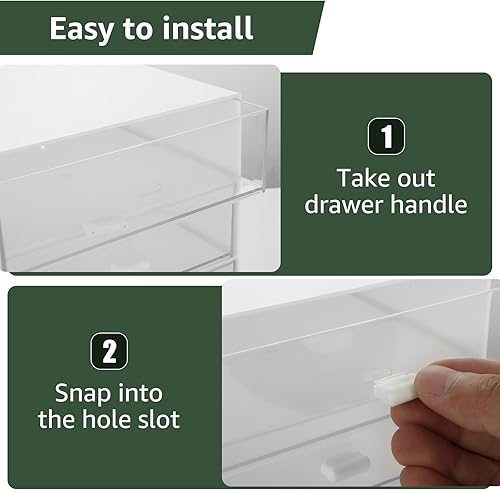 Easy to install

1
Take out drawer handle

2
Snap into the hole slot