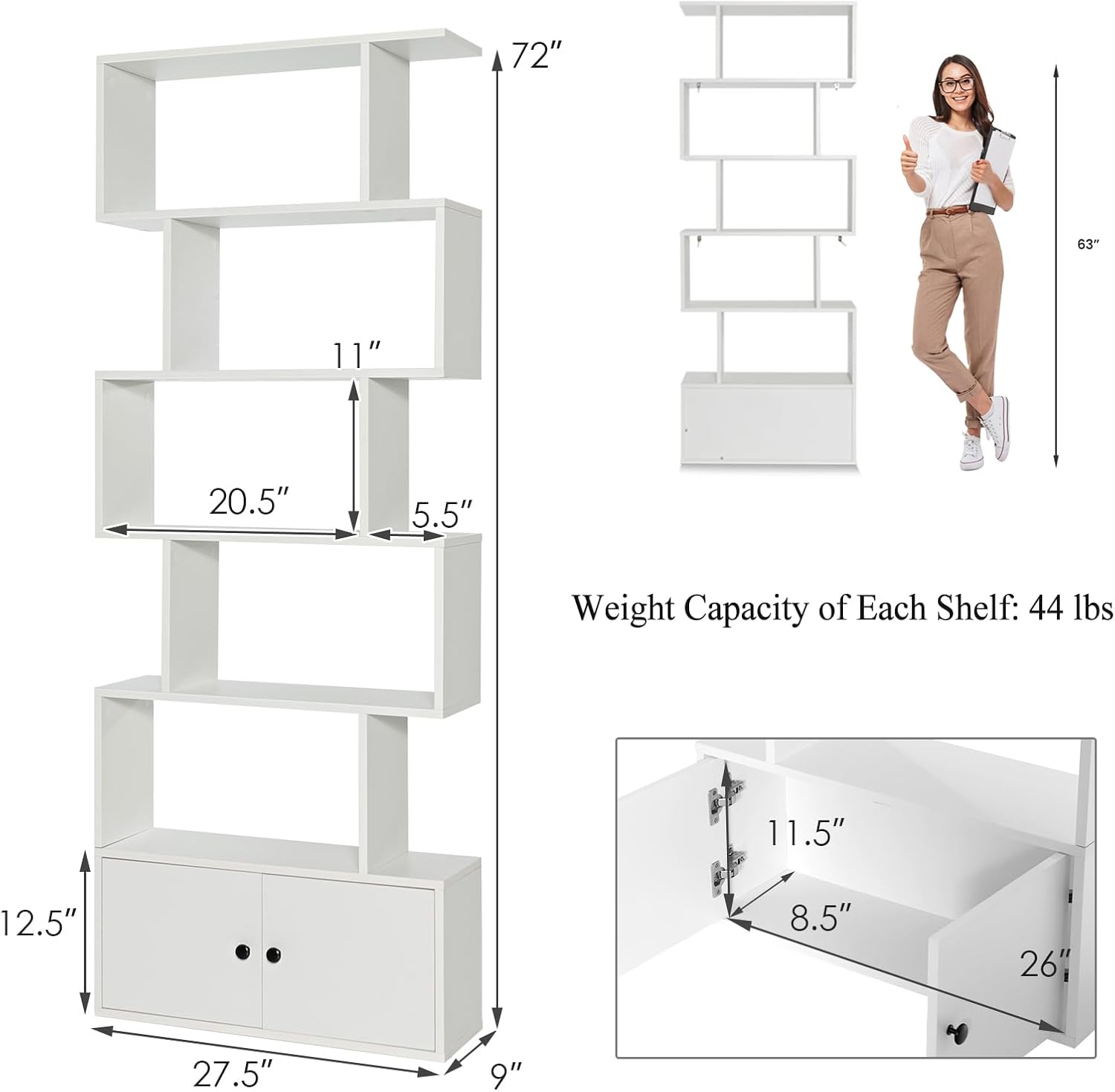 72″

11″

20.5″

5.5″

12.5″

27.5″

9″

63″

Weight Capacity of Each Shelf: 44 lbs

11.5″

8.5″

26″