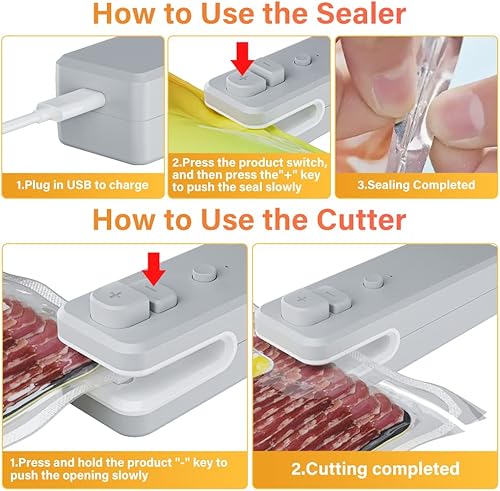 How to Use the Sealer

1.Plug in USB to charge

2.Press the product switch, and then press the"+" key to push the seal slowly

3.Sealing Completed

How to Use the Cutter

1.Press and hold the product "-" key to push the opening slowly

2.Cutting completed