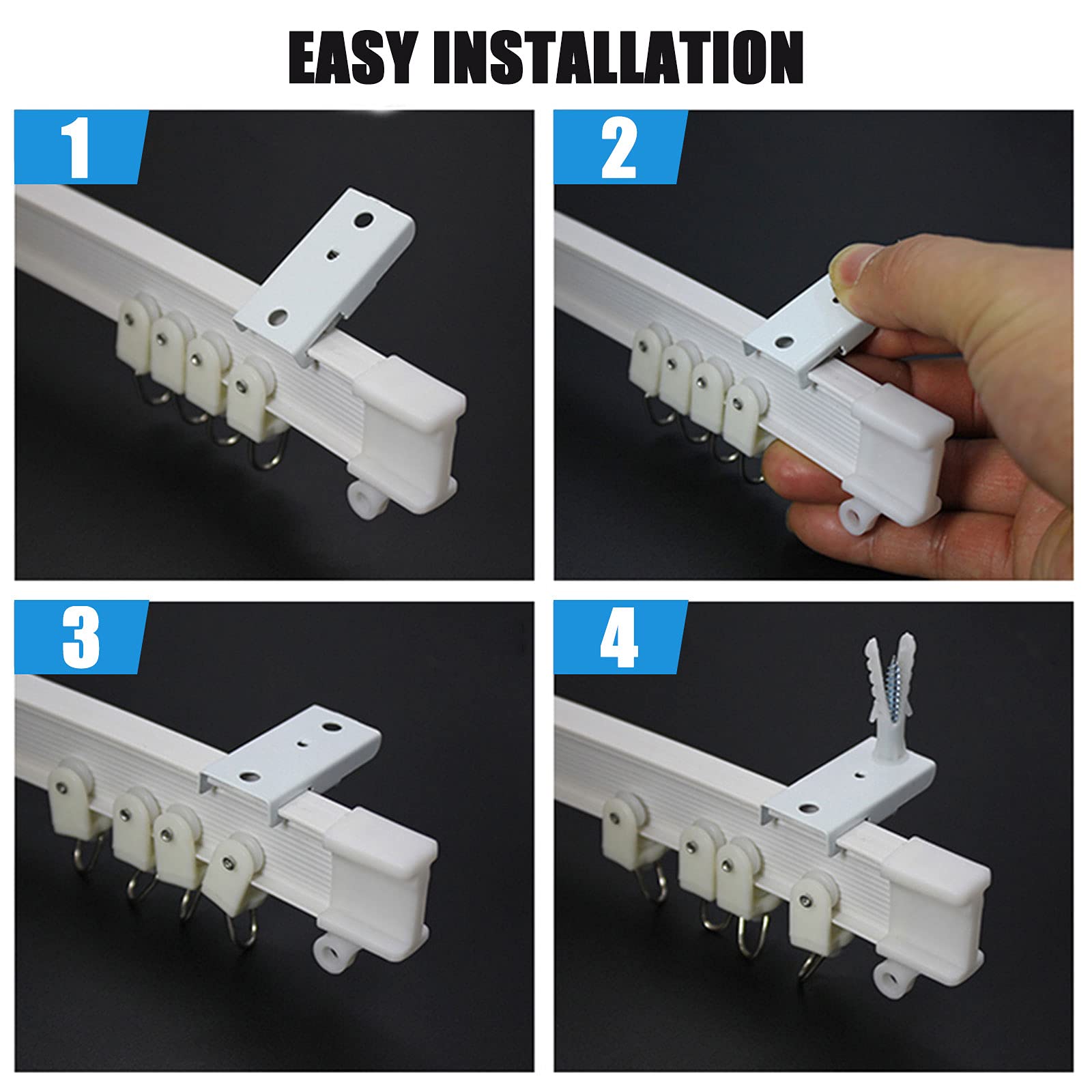 EASY INSTALLATION

1

2

3

4