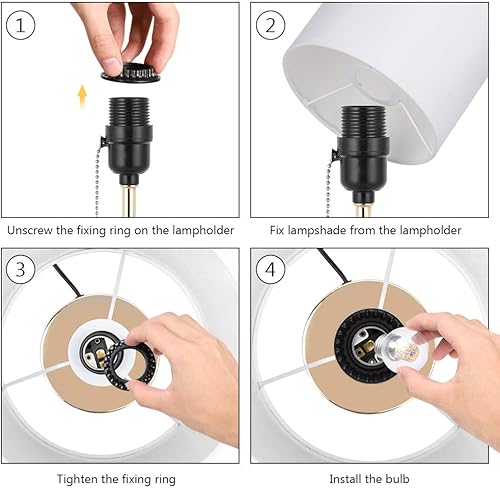 1

Unscrew the fixing ring on the lampholder

2

Fix lampshade from the lampholder

3

Tighten the fixing ring

4

Install the bulb