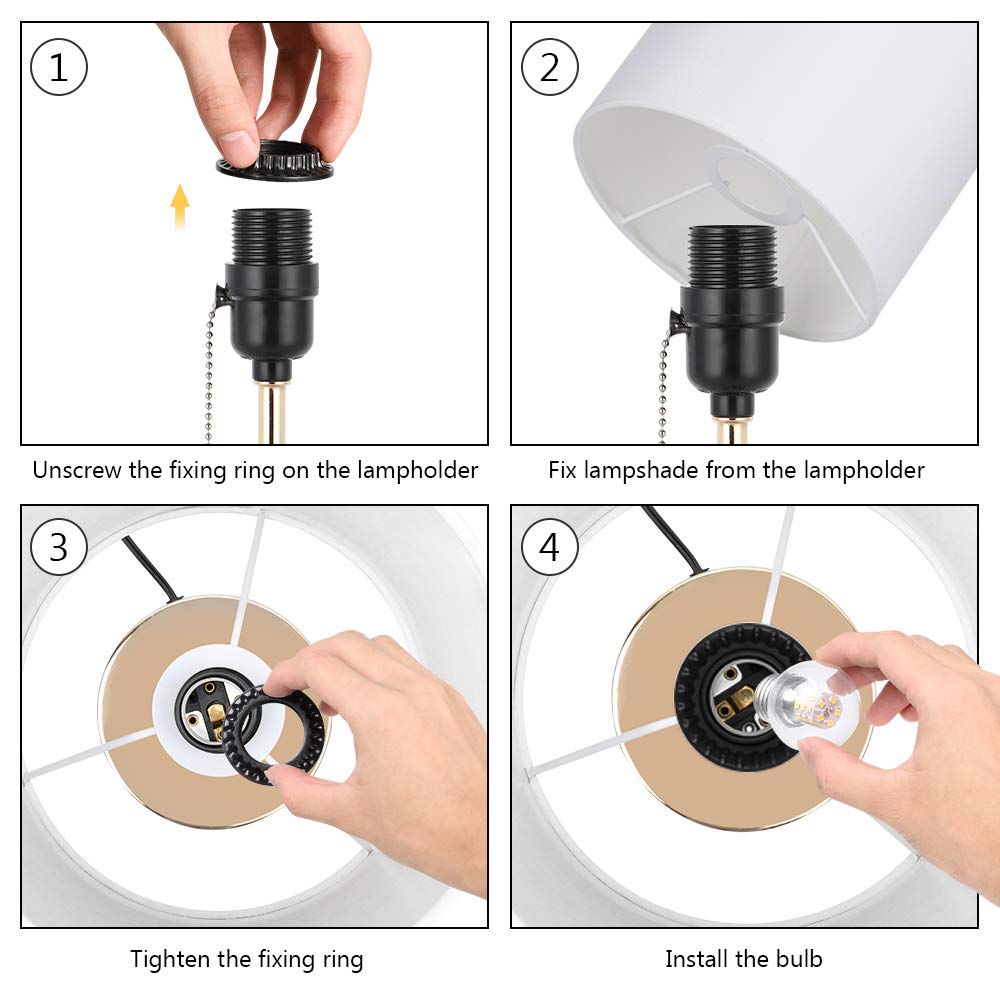 1

Unscrew the fixing ring on the lampholder

2

Fix lampshade from the lampholder

3

Tighten the fixing ring

4

Install the bulb