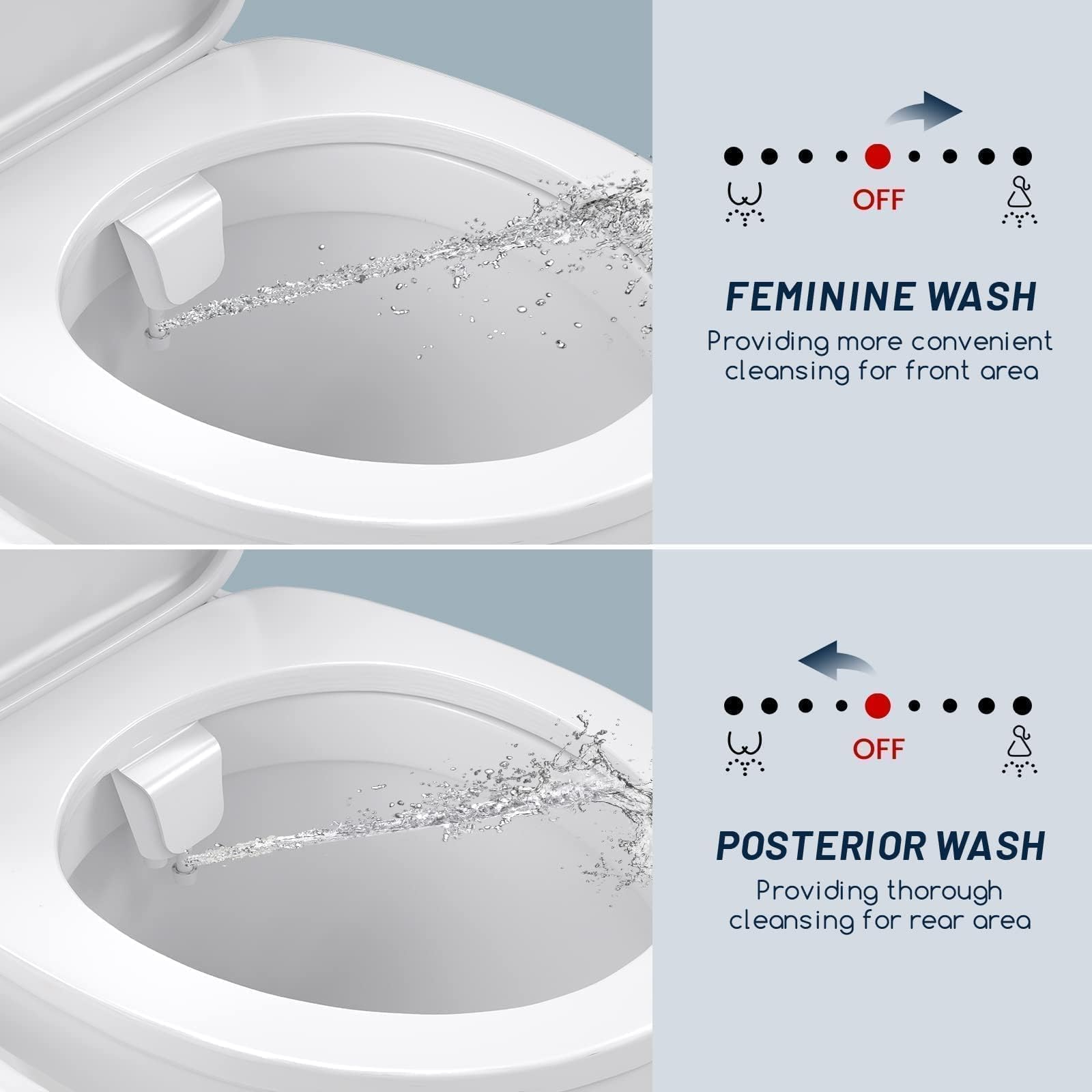 OFF

FEMININE WASH

Providing more convenient cleansing for front area

OFF

POSTERIOR WASH

Providing thorough cleansing for rear area