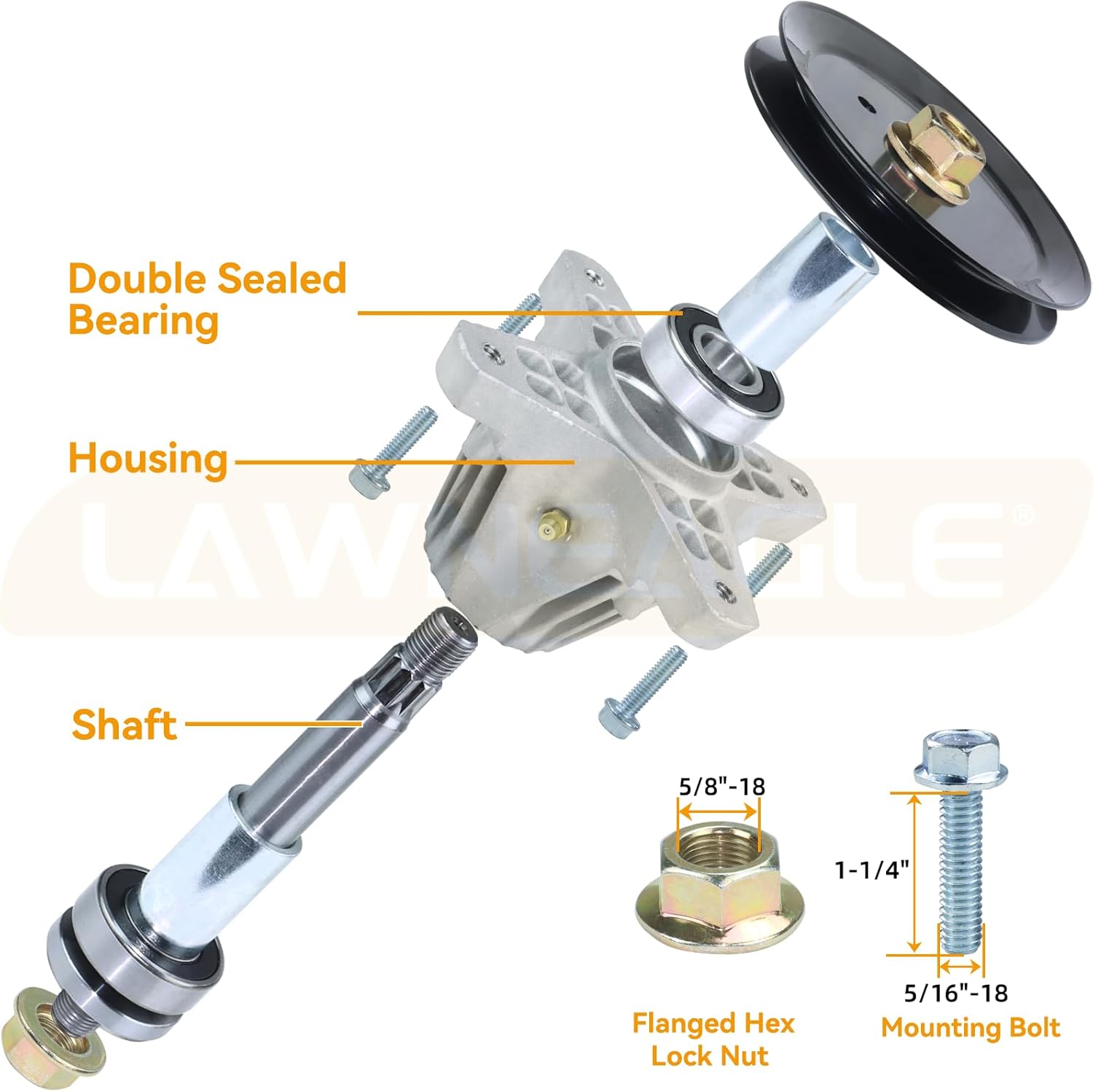 Double Sealed Bearing

Housing

LAWNEAGLE®

Shaft

5/8"-18

1-1/4"

5/16"-18

Flanged Hex Lock Nut

Mounting Bolt