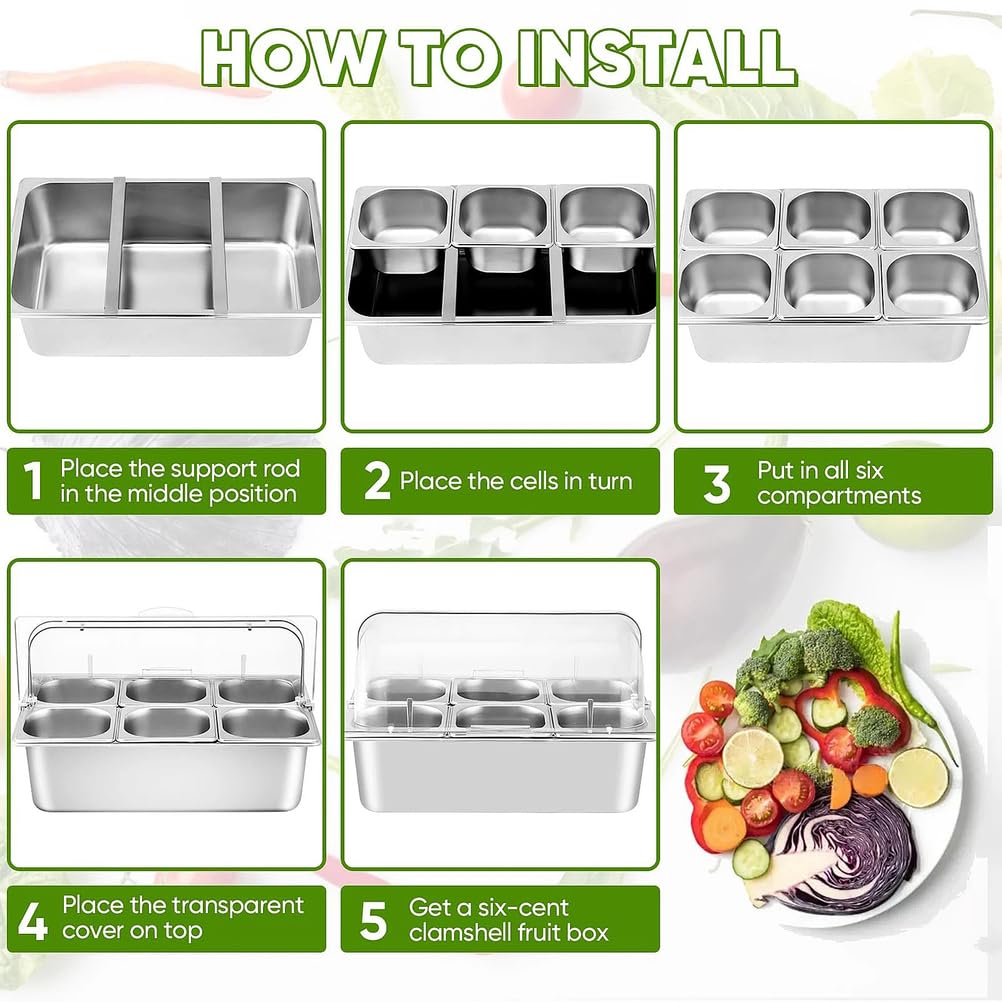 HOW TO INSTALL

1 Place the support rod in the middle position

2 Place the cells in turn

3 Put in all six compartments

4 Place the transparent cover on top

5 Get a six-cent clamshell fruit box