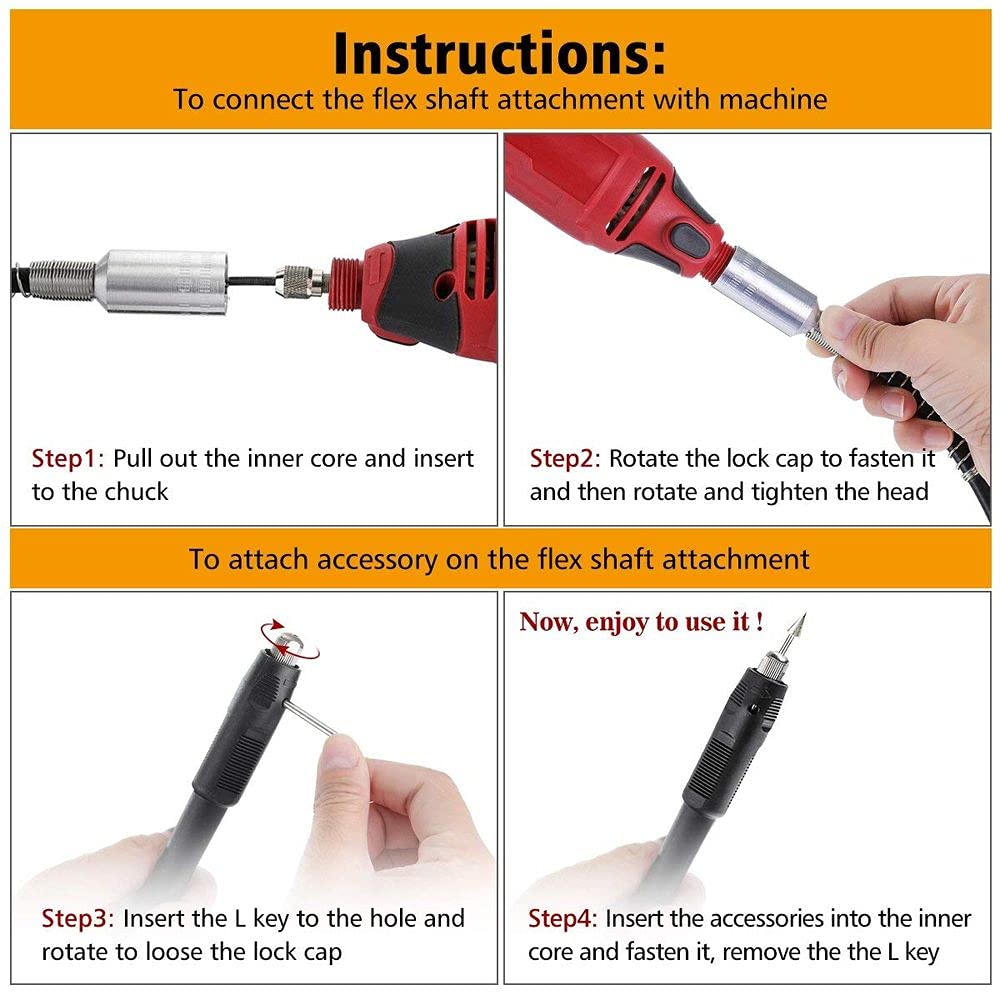 Instructions:
To connect the flex shaft attachment with machine

Step1: Pull out the inner core and insert to the chuck

Step2: Rotate the lock cap to fasten it and then rotate and tighten the head

To attach accessory on the flex shaft attachment

Step3: Insert the L key to the hole and rotate to loose the lock cap

Now, enjoy to use it !

Step4: Insert the accessories into the inner core and fasten it, remove the the L key