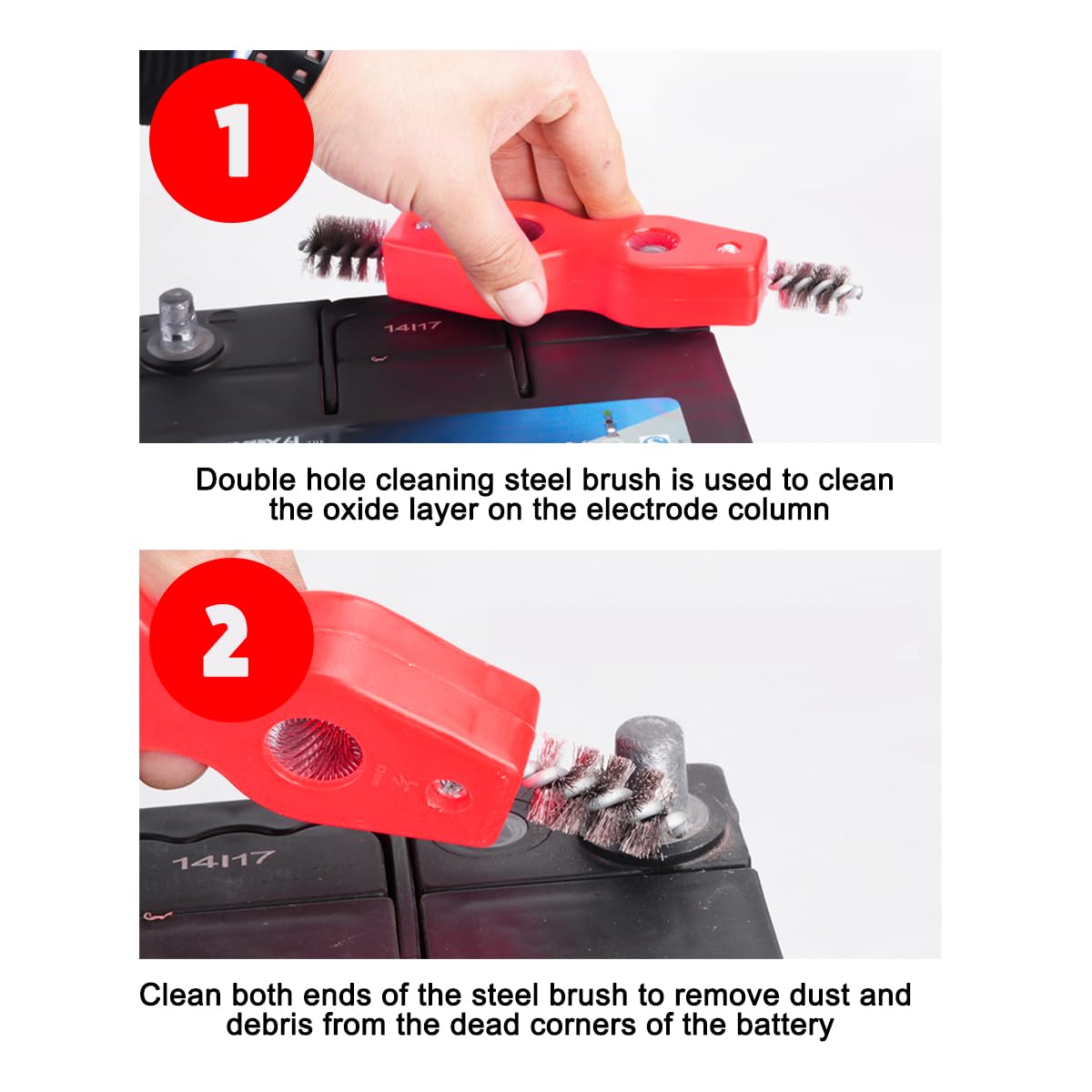 1

14I17

Double hole cleaning steel brush is used to clean the oxide layer on the electrode column

2

14I17

Clean both ends of the steel brush to remove dust and debris from the dead corners of the battery