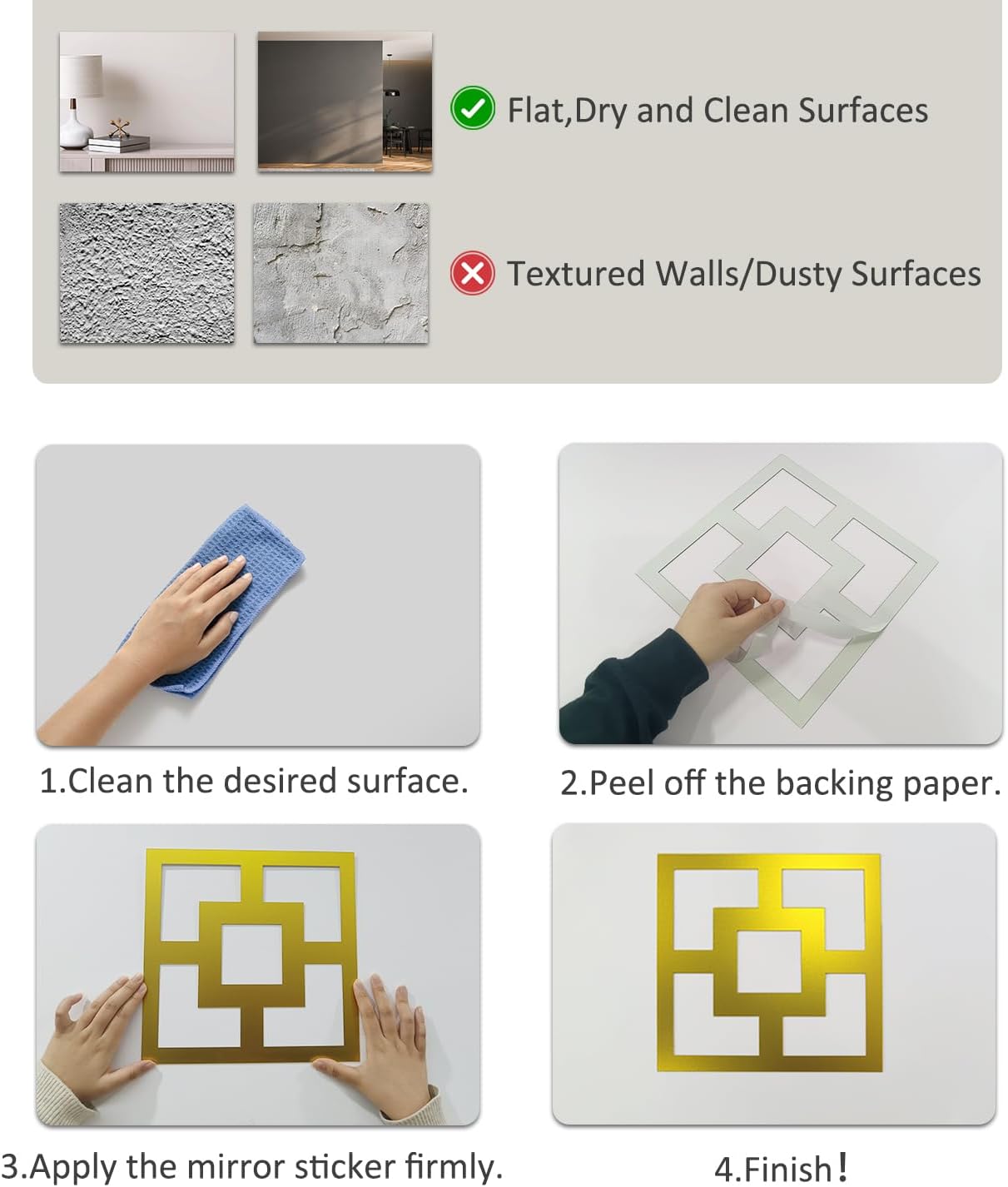 Flat,Dry and Clean Surfaces

Textured Walls/Dusty Surfaces

1.Clean the desired surface.

2.Peel off the backing paper.

3.Apply the mirror sticker firmly.

4.Finish!