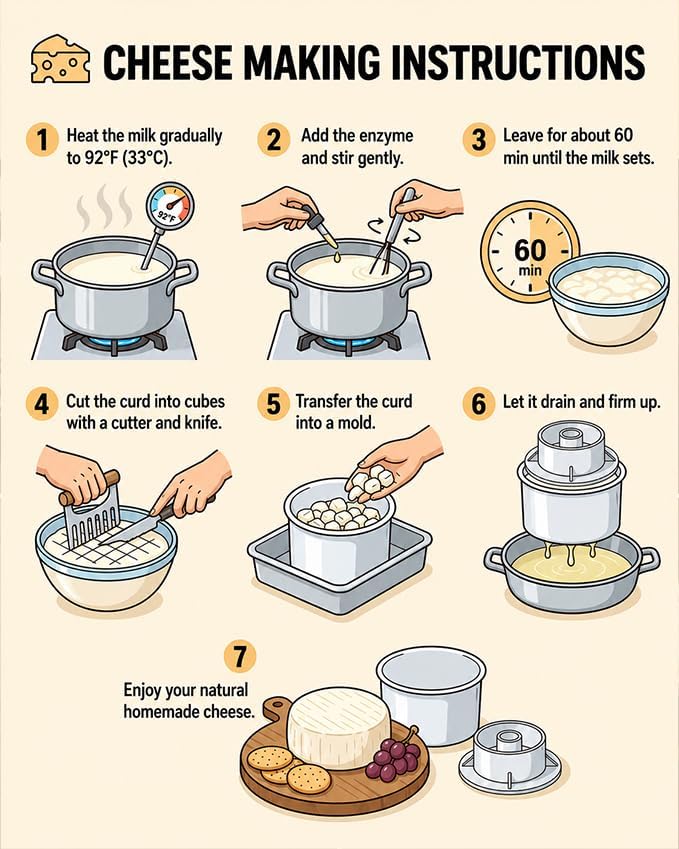 CHEESE MAKING INSTRUCTIONS

1 Heat the milk gradually to 92°F (33°C).

92°F

2 Add the enzyme and stir gently.

3 Leave for about 60 min until the milk sets.

60 min

4 Cut the curd into cubes with a cutter and knife.

5 Transfer the curd into a mold.

6 Let it drain and firm up.

7 Enjoy your natural homemade cheese.