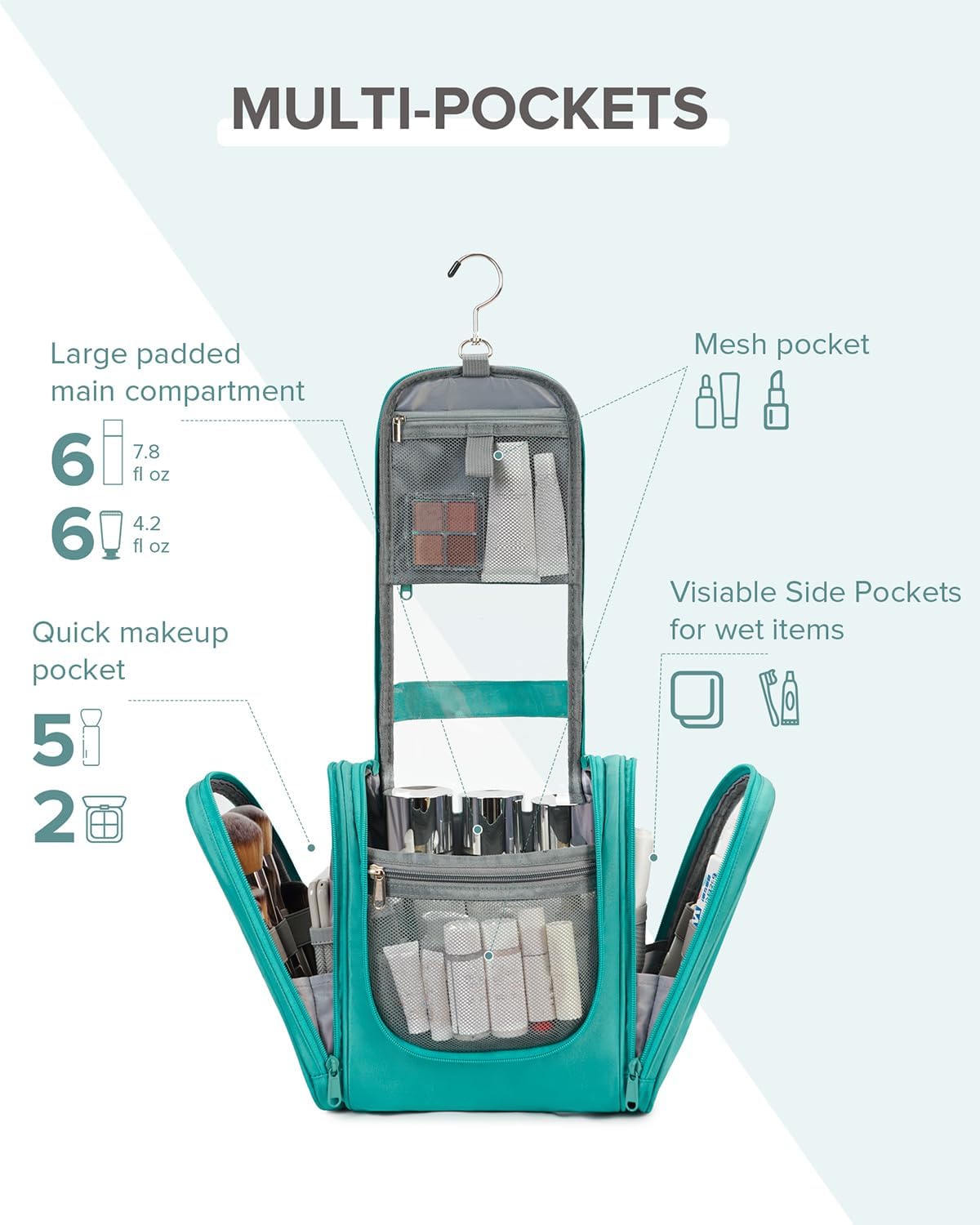 MULTI-POCKETS

Large padded main compartment

6 7.8 fl oz

6 4.2 fl oz

Quick makeup pocket

5

2

Mesh pocket

Visiable Side Pockets for wet items