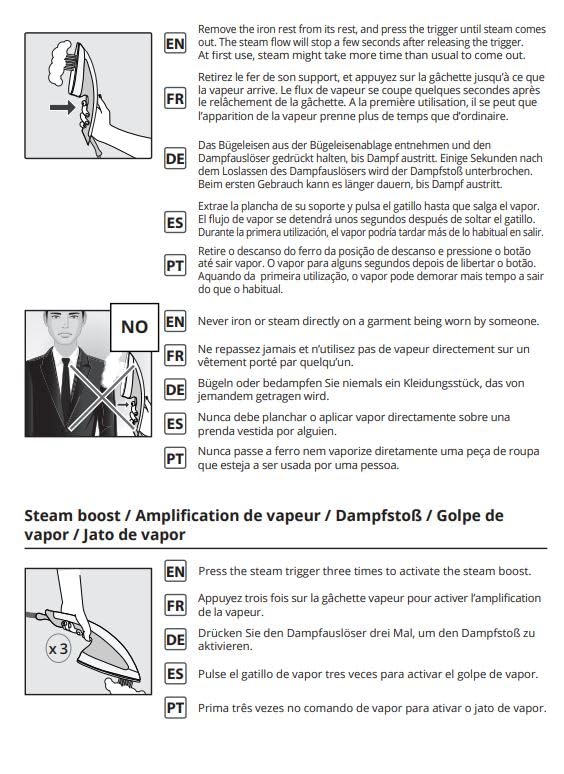 EN Remove the iron rest from its rest, and press the trigger until steam comes out. The steam flow will stop a few seconds after releasing the trigger. At first use, steam might take more time than usual to come out.

FR Retirez le fer de son support, et appuyez sur la gâchette jusqu'à ce que la vapeur arrive. Le flux de vapeur se coupe quelques secondes après le relâchement de la gâchette. A la première utilisation, il se peut que l'apparition de la vapeur prenne plus de temps que d'ordinaire.

DE Das Bügeleisen aus der Bügeleisenablage entnehmen und den Dampfauslöser gedrückt halten, bis Dampf austritt. Einige Sekunden nach dem Loslassen des Dampfauslösers wird der Dampfstoß unterbrochen. Beim ersten Gebrauch kann es länger dauern, bis Dampf austritt.

ES Extrae la plancha de su soporte y pulsa el gatillo hasta que salga el vapor. El flujo de vapor se detendrá unos segundos después de soltar el gatillo. Durante la primera utilización, el vapor podría tardar más de lo habitual en salir.

PT Retire o descanso do ferro da posição de descanso e pressione o botão até sair vapor. O vapor para alguns segundos depois de libertar o botão. Aquando da primeira utilização, o vapor pode demorar mais tempo a sair do que o habitual.

NO

EN Never iron or steam directly on a garment being worn by someone.

FR Ne repassez jamais et n'utilisez pas de vapeur directement sur un vêtement porté par quelqu'un.

DE Bügeln oder bedampfen Sie niemals ein Kleidungsstück, das von jemandem getragen wird.

ES Nunca debe planchar o aplicar vapor directamente sobre una prenda vestida por alguien.

PT Nunca passe a ferro nem vaporize diretamente uma peça de roupa que esteja a ser usada por uma pessoa.

Steam boost / Amplification de vapeur / Dampfstoß / Golpe de vapor / Jato de vapor

x 3

EN Press the steam trigger three times to activate the steam boost.

FR Appuyez trois fois sur la gâchette vapeur pour activer l'amplification de la vapeur.

DE Drücken Sie den Dampfauslöser drei Mal, um den Dampfstoß zu aktivieren.

ES Pulse el gatillo de vapor tres veces para activar el golpe de vapor.

PT Prima três vezes no comando de vapor para ativar o jato de vapor.