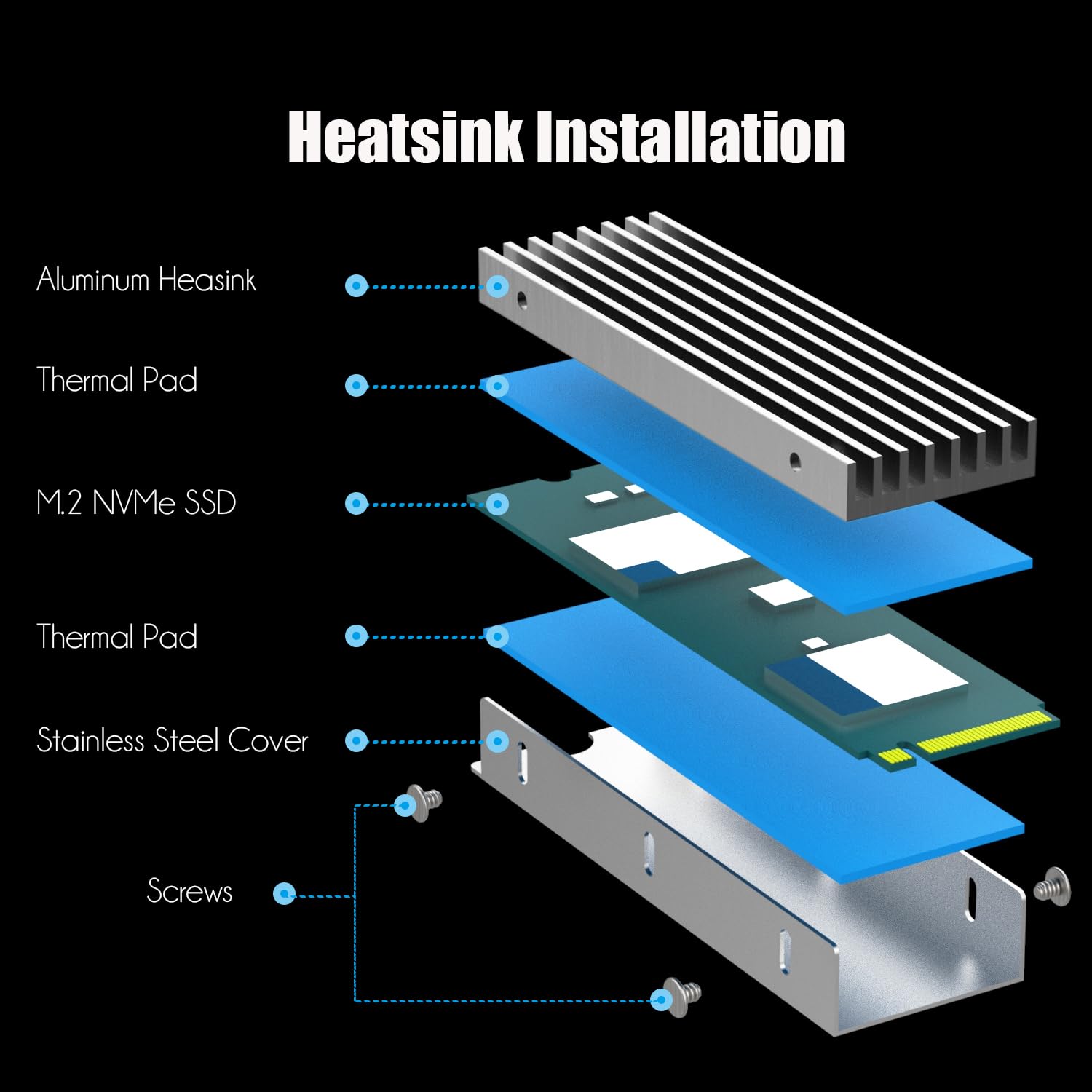 Heatsink Installation

Aluminum Heasink

Thermal Pad

M.2 NVMe SSD

Thermal Pad

Stainless Steel Cover

Screws