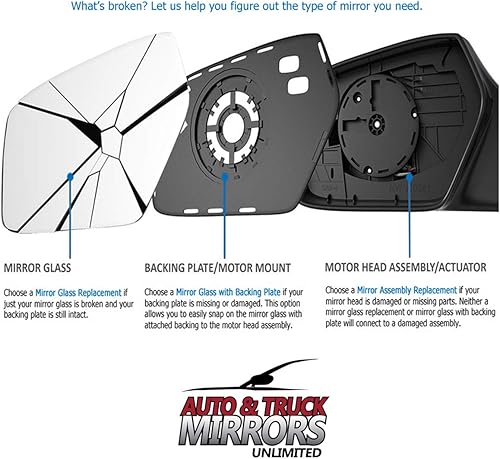 What's broken? Let us help you figure out the type of mirror you need.

MIRROR GLASS

Choose a Mirror Glass Replacement if just your mirror glass is broken and your backing plate is still intact.

BACKING PLATE/MOTOR MOUNT

Choose a Mirror Glass with Backing Plate if your backing plate is missing or damaged. This option allows you to easily snap on the mirror glass with attached backing to the motor head assembly.

MOTOR HEAD ASSEMBLY/ACTUATOR

Choose a Mirror Assembly Replacement if your mirror head is damaged or missing parts. Neither a mirror glass replacement or mirror glass with backing plate will connect to a damaged assembly.

AUTO & TRUCK MIRRORS UNLIMITED