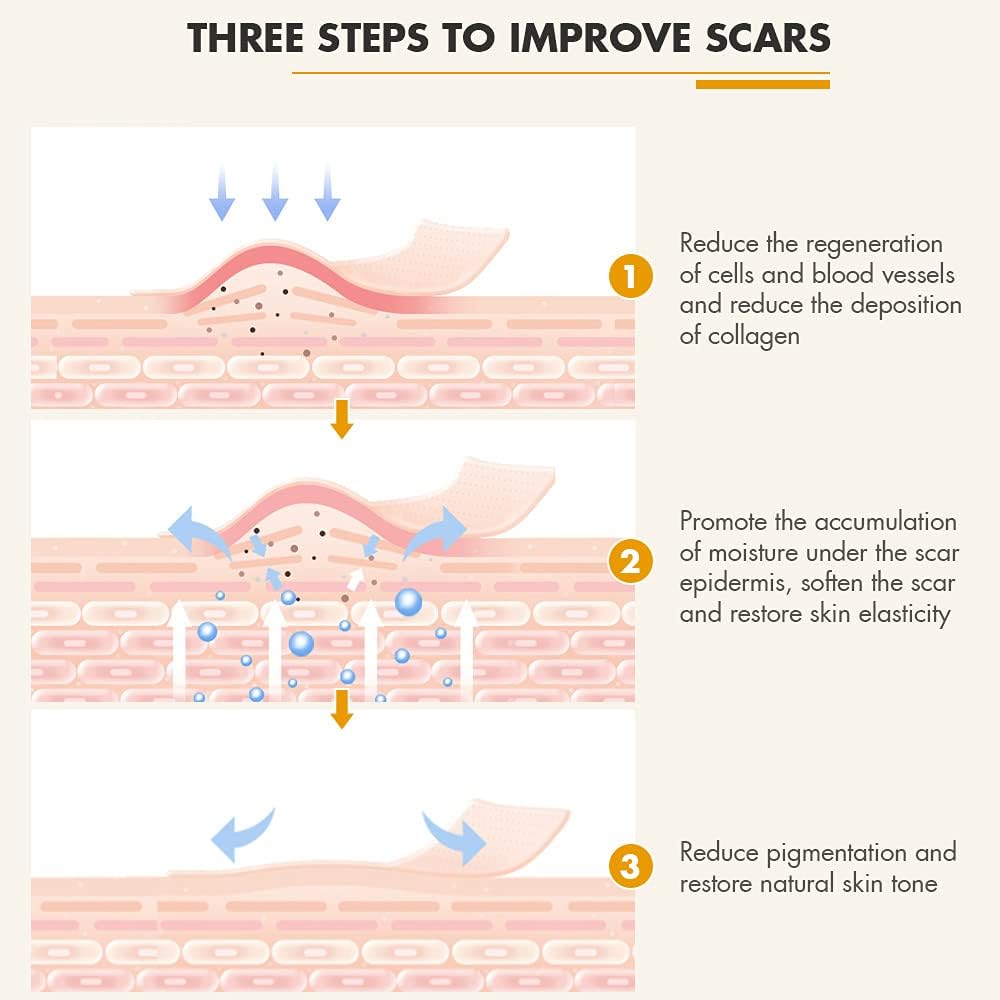 THREE STEPS TO IMPROVE SCARS

1 Reduce the regeneration of cells and blood vessels and reduce the deposition of collagen

2 Promote the accumulation of moisture under the scar epidermis, soften the scar and restore skin elasticity

3 Reduce pigmentation and restore natural skin tone