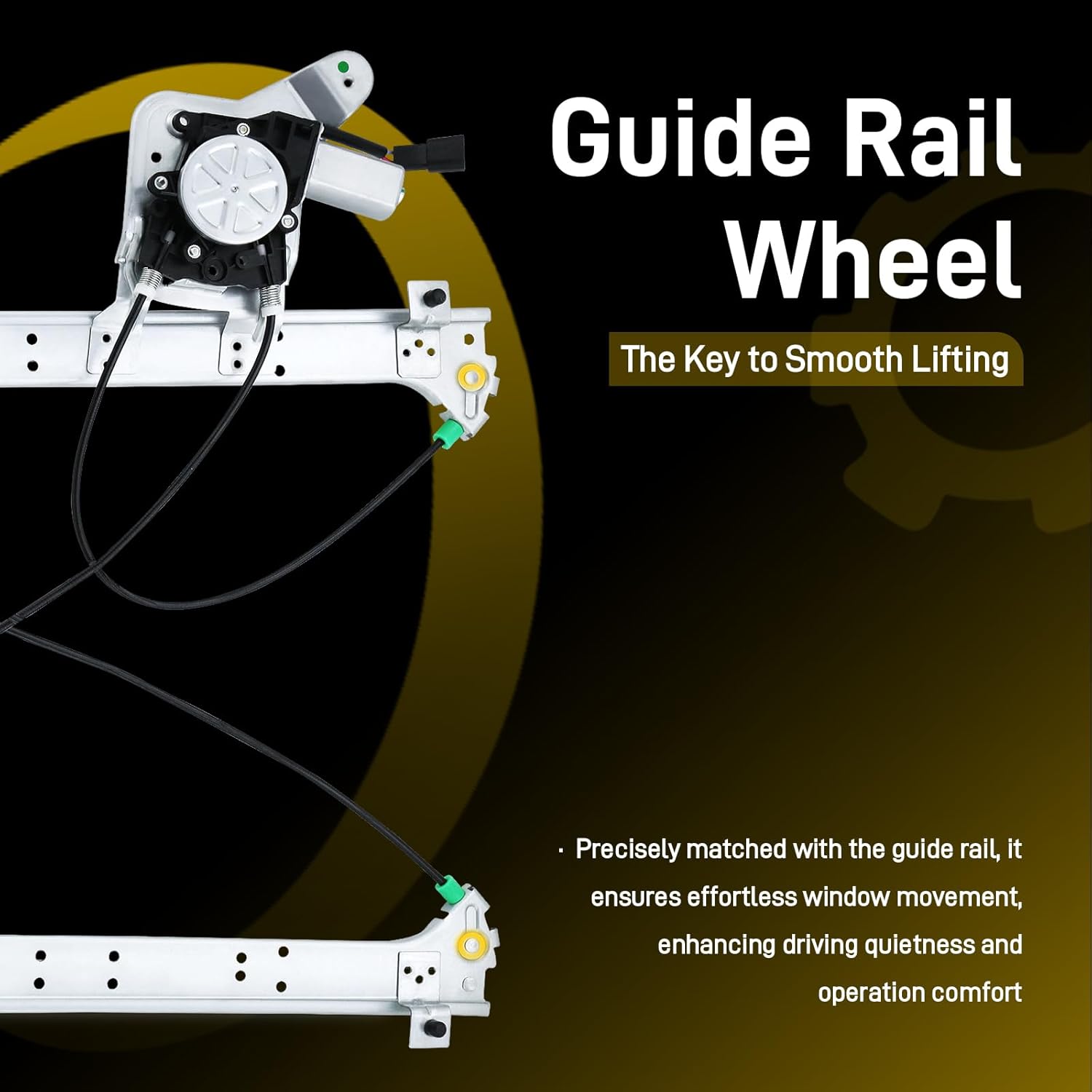 Guide Rail Wheel

The Key to Smooth Lifting

· Precisely matched with the guide rail, it ensures effortless window movement, enhancing driving quietness and operation comfort