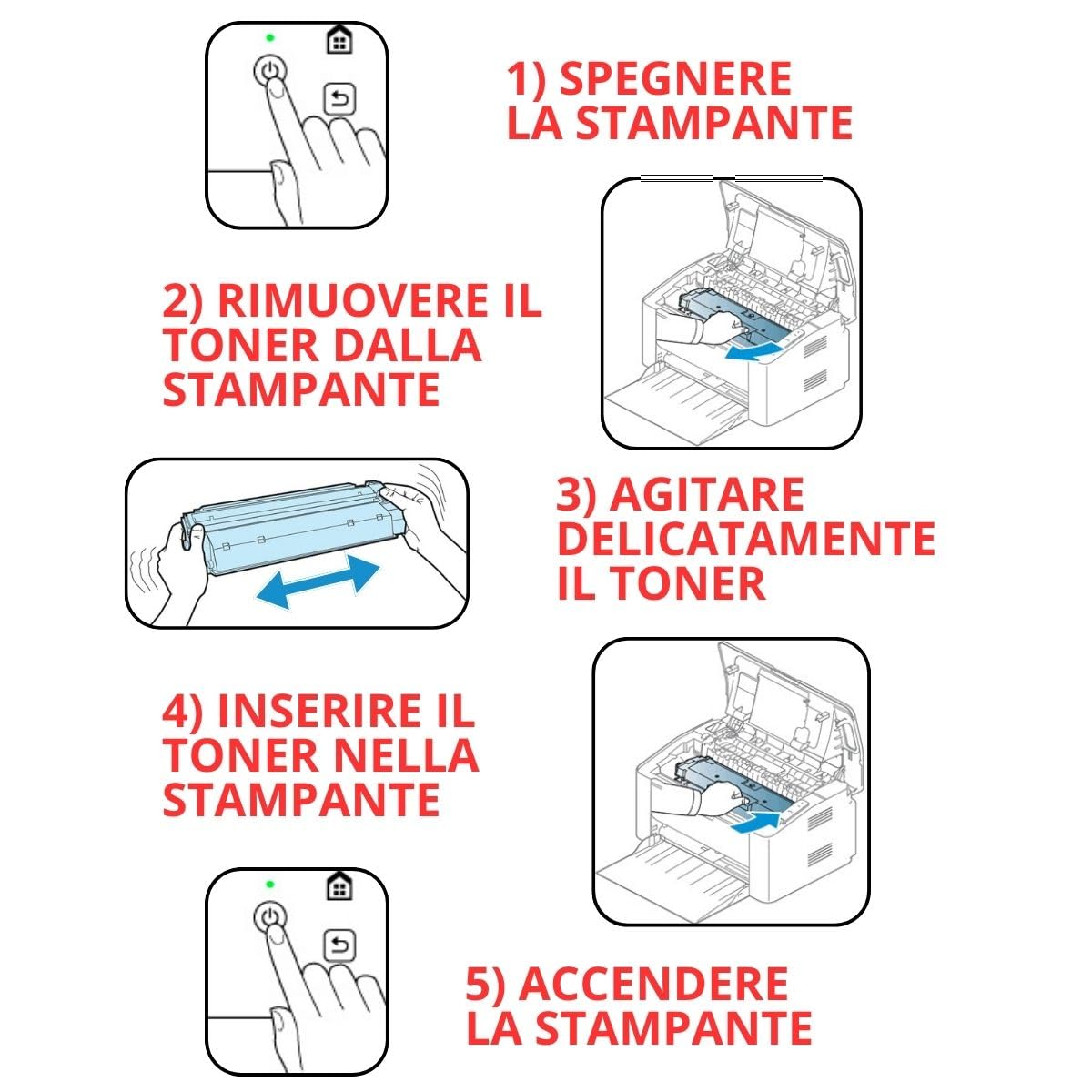 1) SPEGNERE LA STAMPANTE

2) RIMUOVERE IL TONER DALLA STAMPANTE

3) AGITARE DELICATAMENTE IL TONER

4) INSERIRE IL TONER NELLA STAMPANTE

5) ACCENDERE LA STAMPANTE