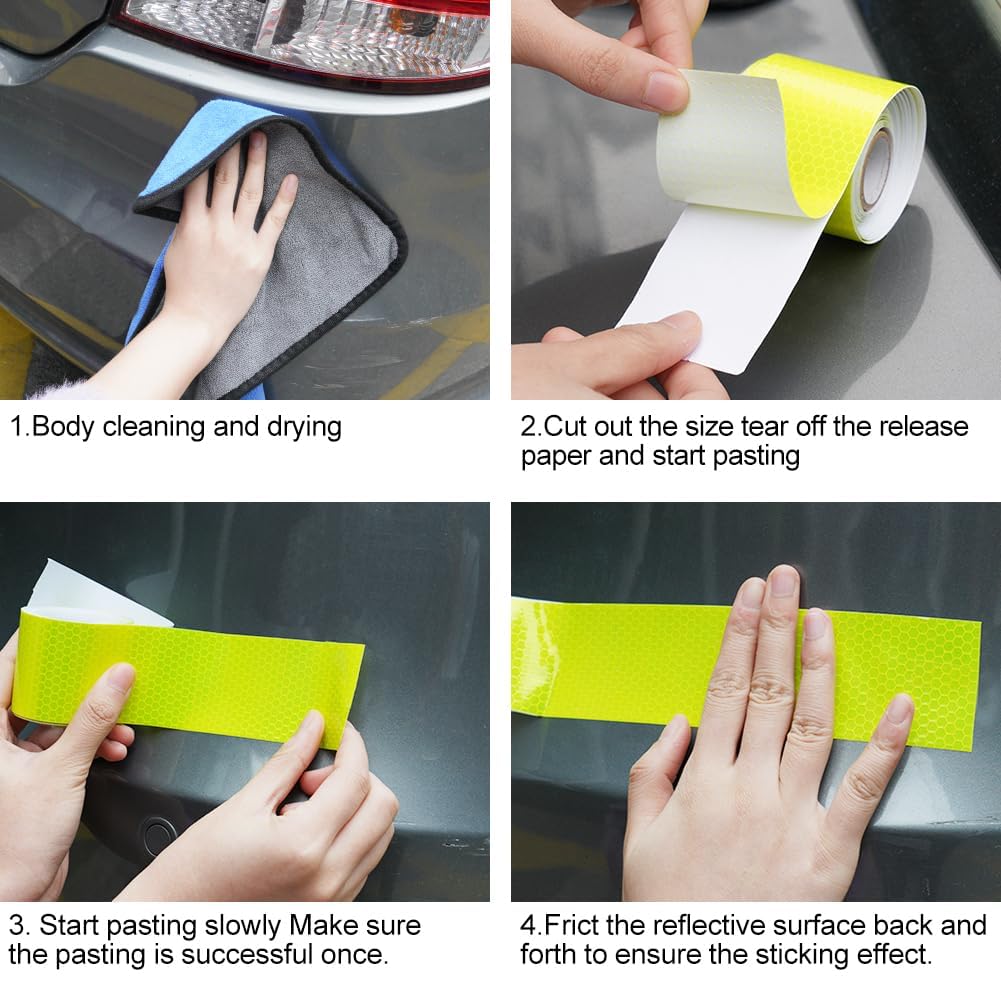 1.Body cleaning and drying

2.Cut out the size tear off the release paper and start pasting

3. Start pasting slowly Make sure the pasting is successful once.

4.Frict the reflective surface back and forth to ensure the sticking effect.