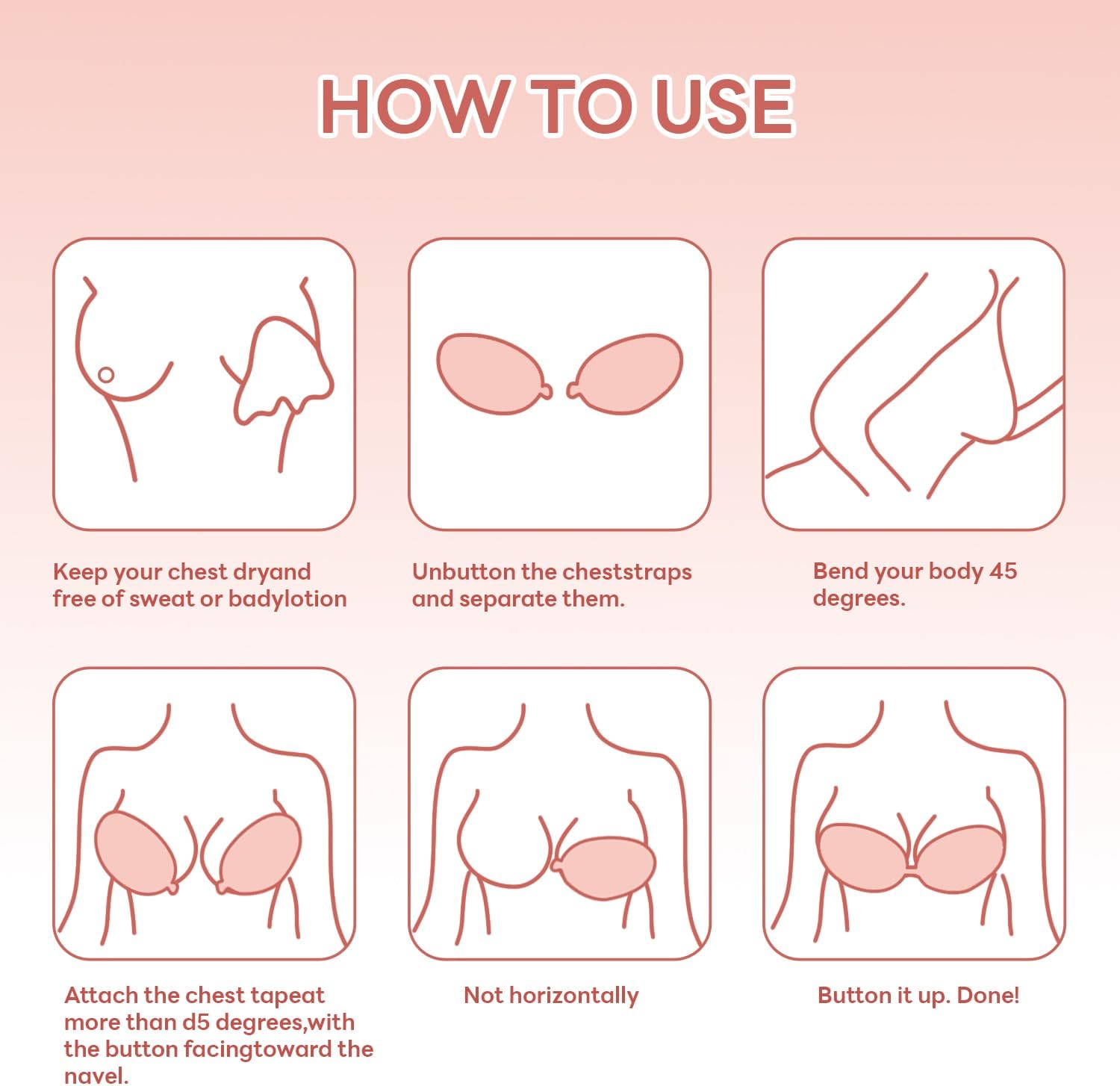 HOW TO USE

Keep your chest dryand free of sweat or badylotion

Unbutton the cheststraps and separate them.

Bend your body 45 degrees.

Attach the chest tapeat more than d5 degrees,with the button facingtoward the navel.

Not horizontally

Button it up. Done!