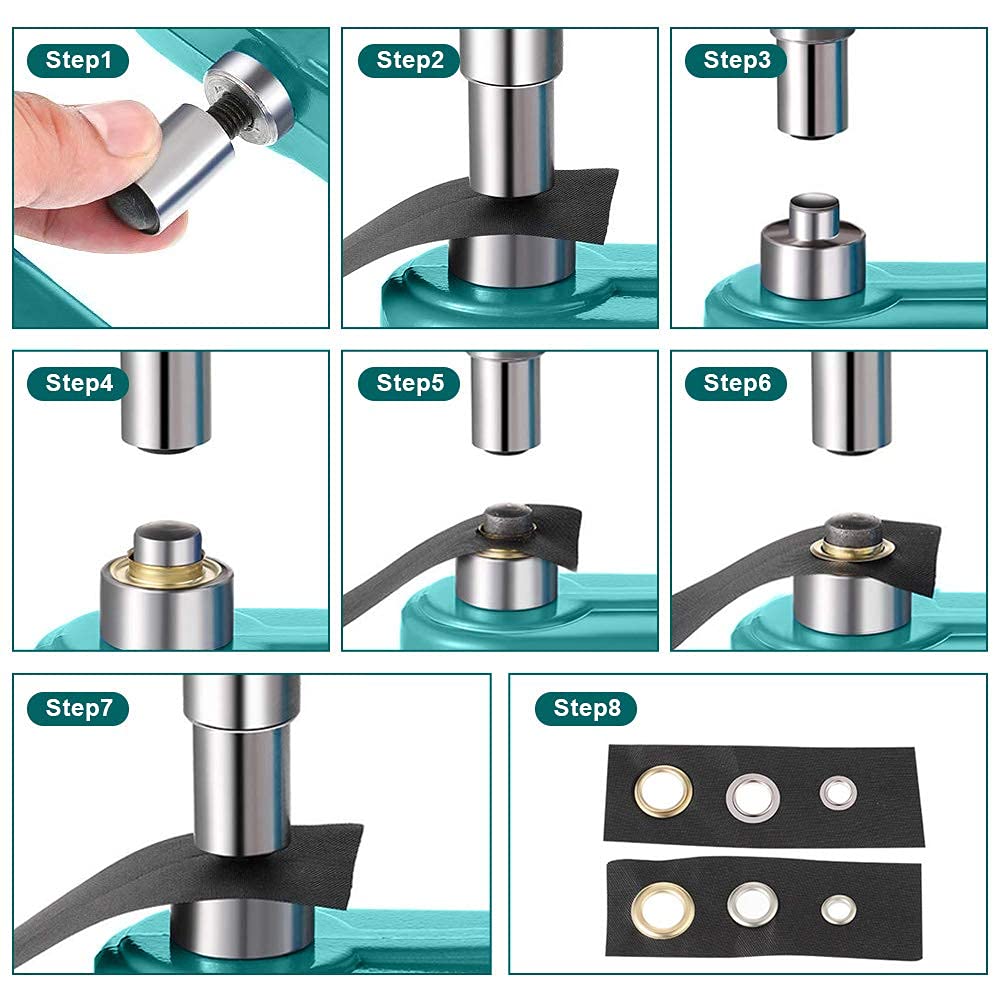 Step1

Step2

Step3

Step4

Step5

Step6

Step7

Step8